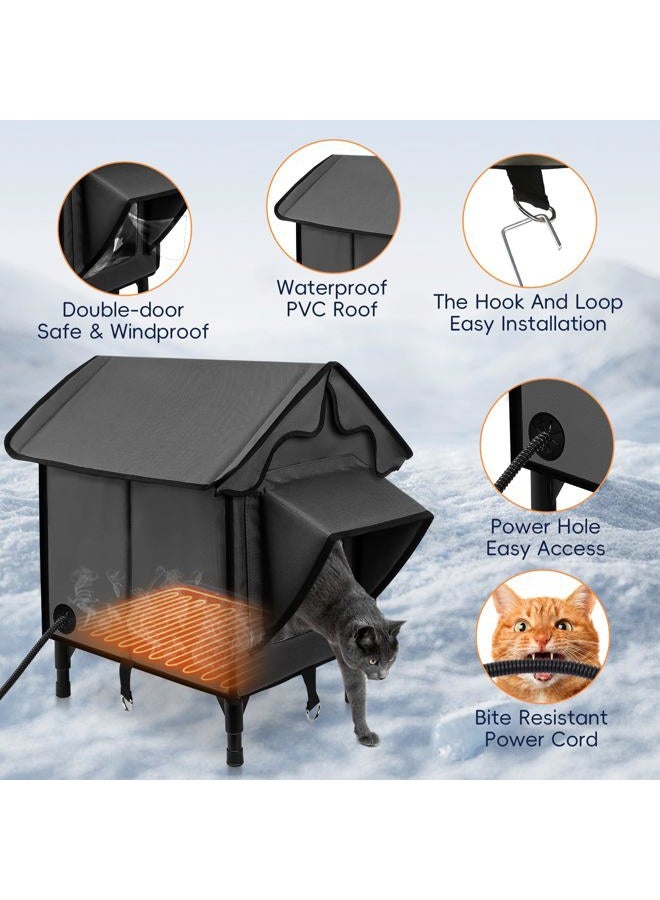 Double-door Safe & Windproof

Waterproof PVC Roof

The Hook And Loop Easy Installation

Power Hole Easy Access

Bite Resistant Power Cord