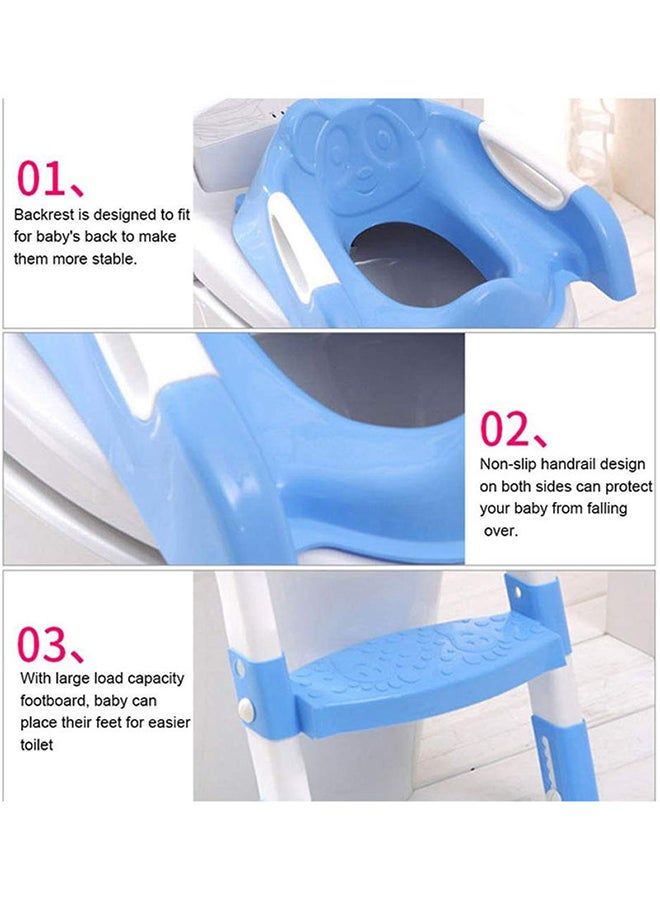 01、

Backrest is designed to fit for baby's back to make them more stable.

02、

Non-slip handrail design on both sides can protect your baby from falling over.

03、

With large load capacity footboard, baby can place their feet for easier toilet