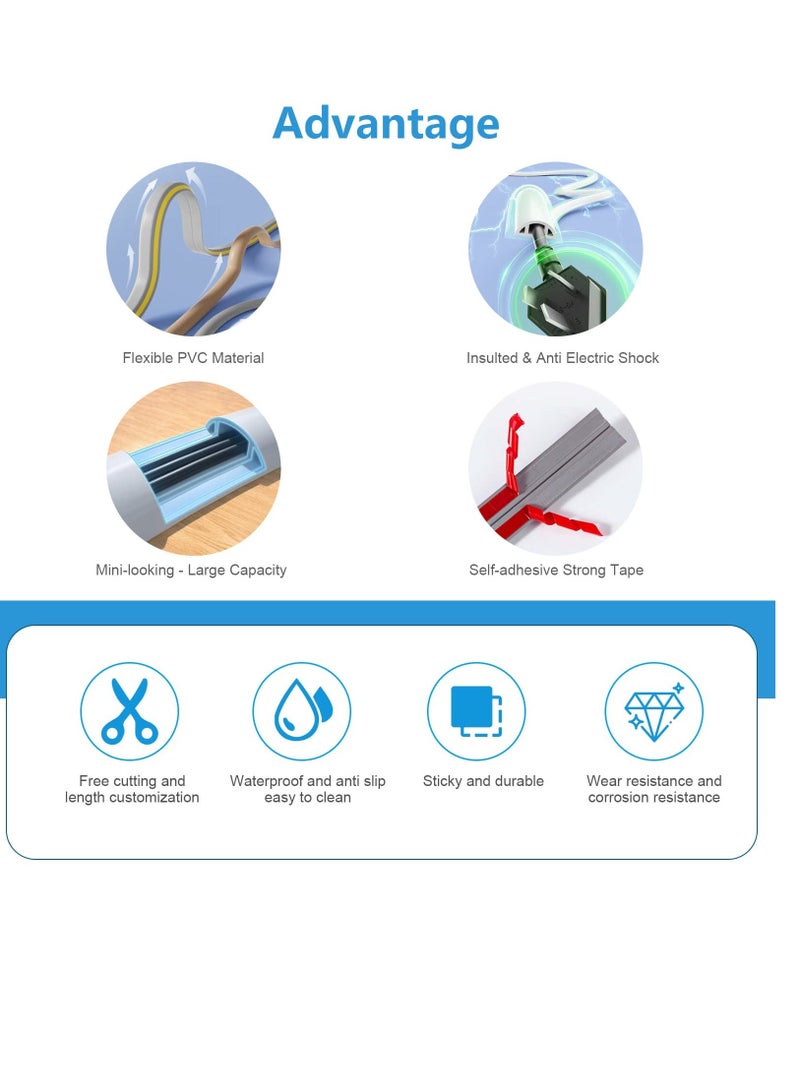 Advantage

Flexible PVC Material

Insulted & Anti Electric Shock

Mini-looking - Large Capacity

Self-adhesive Strong Tape

Free cutting and length customization

Waterproof and anti slip easy to clean

Sticky and durable

Wear resistance and corrosion resistance