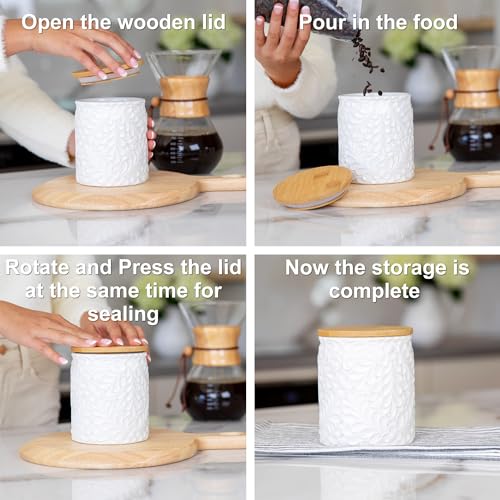 Open the wooden lid

Pour in the food

Rotate and Press the lid at the same time for sealing

Now the storage is complete