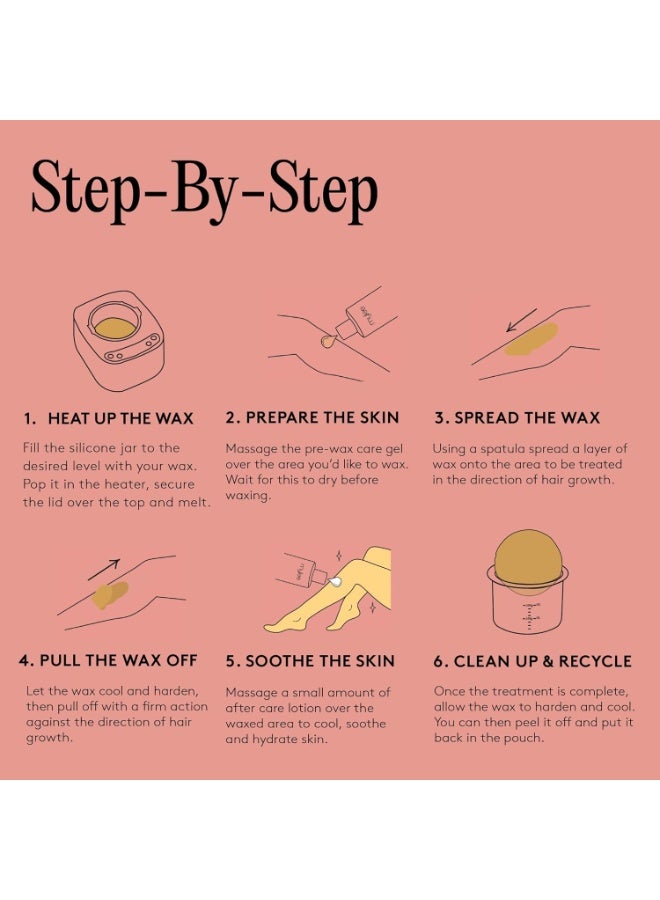 Step-By-Step

1. HEAT UP THE WAX

Fill the silicone jar to the desired level with your wax. Pop it in the heater, secure the lid over the top and melt.

2. PREPARE THE SKIN

Massage the pre-wax care gel over the area you'd like to wax. Wait for this to dry before waxing.

3. SPREAD THE WAX

Using a spatula spread a layer of wax onto the area to be treated in the direction of hair growth.

4. PULL THE WAX OFF

Let the wax cool and harden, then pull off with a firm action against the direction of hair growth.

5. SOOTHE THE SKIN

Massage a small amount of after care lotion over the waxed area to cool, soothe and hydrate skin.

6. CLEAN UP & RECYCLE

Once the treatment is complete, allow the wax to harden and cool. You can then peel it off and put it back in the pouch.