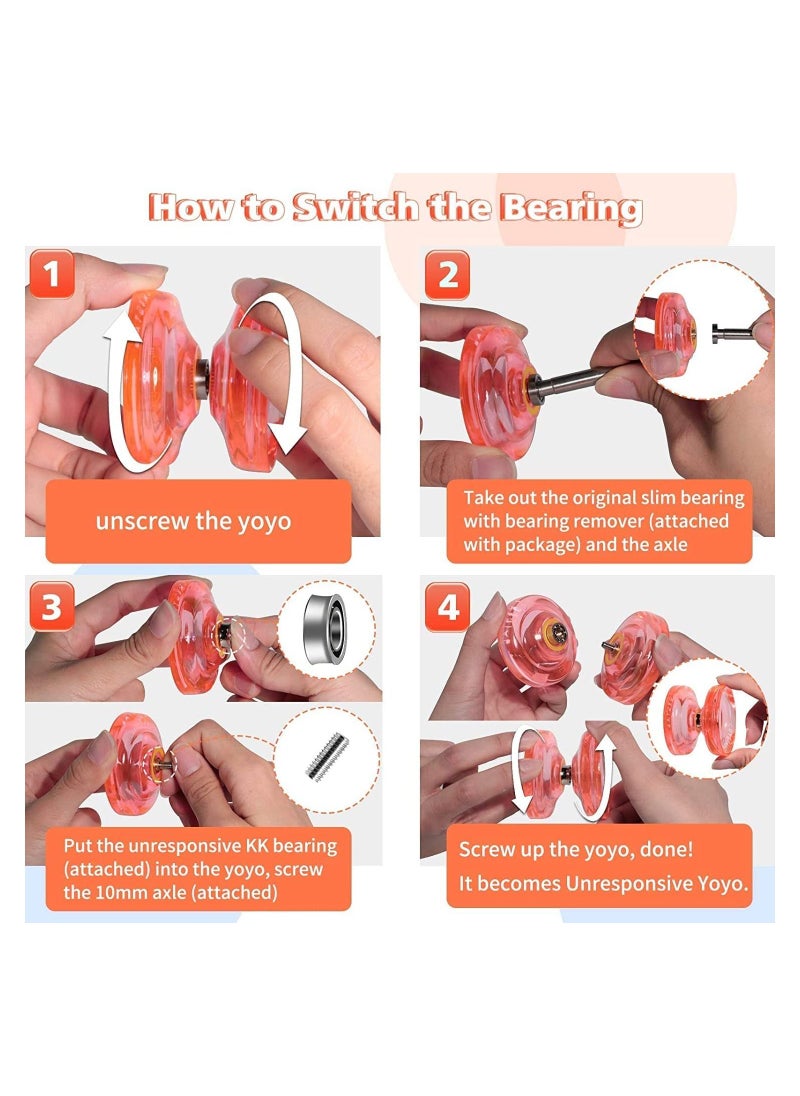 How to Switch the Bearing

1

unscrew the yoyo

2

Take out the original slim bearing with bearing remover (attached with package) and the axle

3

Put the unresponsive KK bearing (attached) into the yoyo, screw the 10mm axle (attached)

4

Screw up the yoyo, done!
It becomes Unresponsive Yoyo.