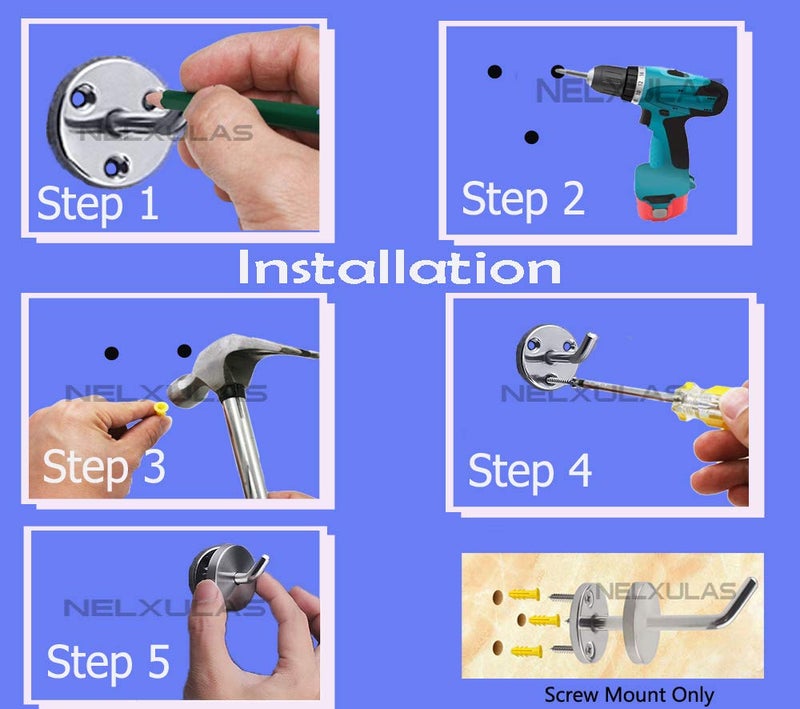 NELXULAS
Step 1

NELXULAS
Step 2

Installation

NELXULAS
Step 3

NELXULAS
Step 4

NELXULAS
Step 5

NELXULAS

Screw Mount Only