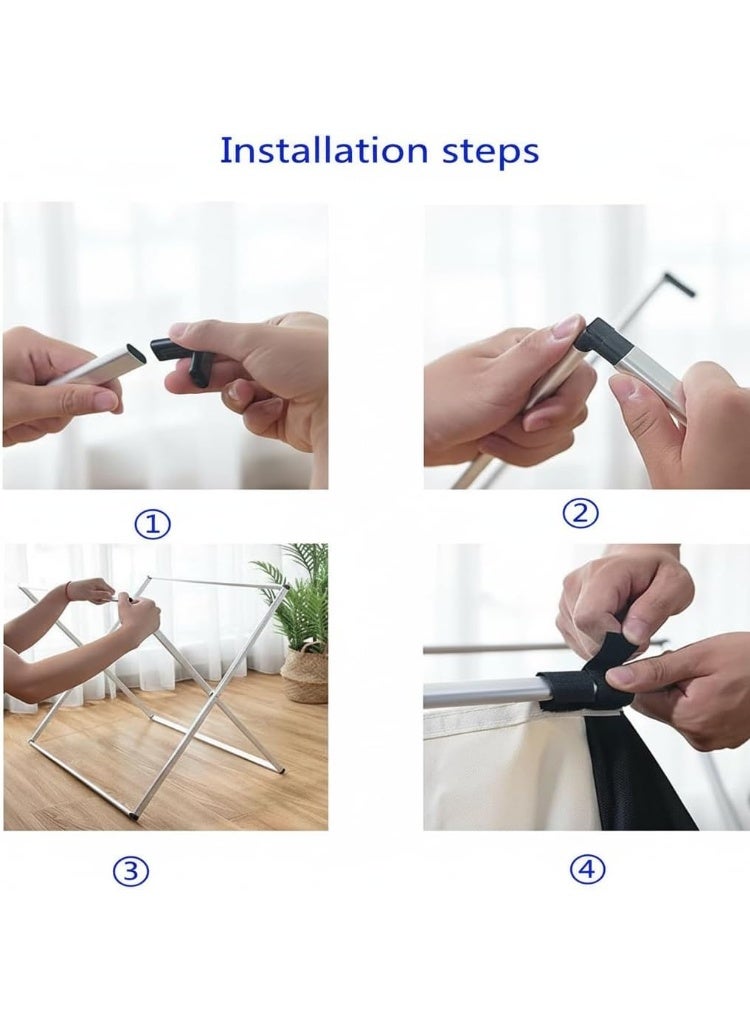 Installation steps

①

②

③

④