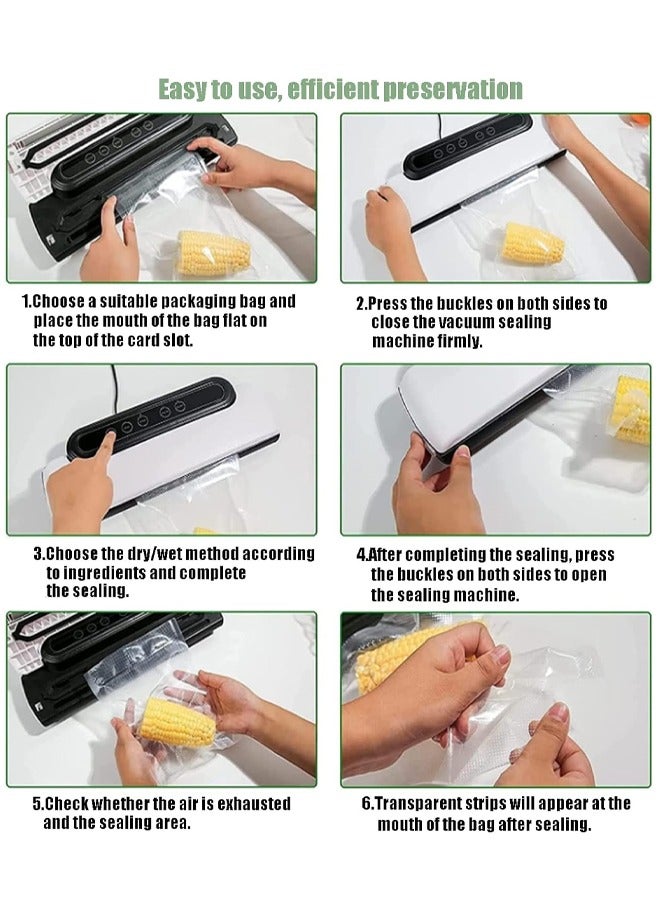 Easy to use, efficient preservation

1.Choose a suitable packaging bag and place the mouth of the bag flat on the top of the card slot.

2.Press the buckles on both sides to close the vacuum sealing machine firmly.

3.Choose the dry/wet method according to ingredients and complete the sealing.

4.After completing the sealing, press the buckles on both sides to open the sealing machine.

5.Check whether the air is exhausted and the sealing area.

6.Transparent strips will appear at the mouth of the bag after sealing.