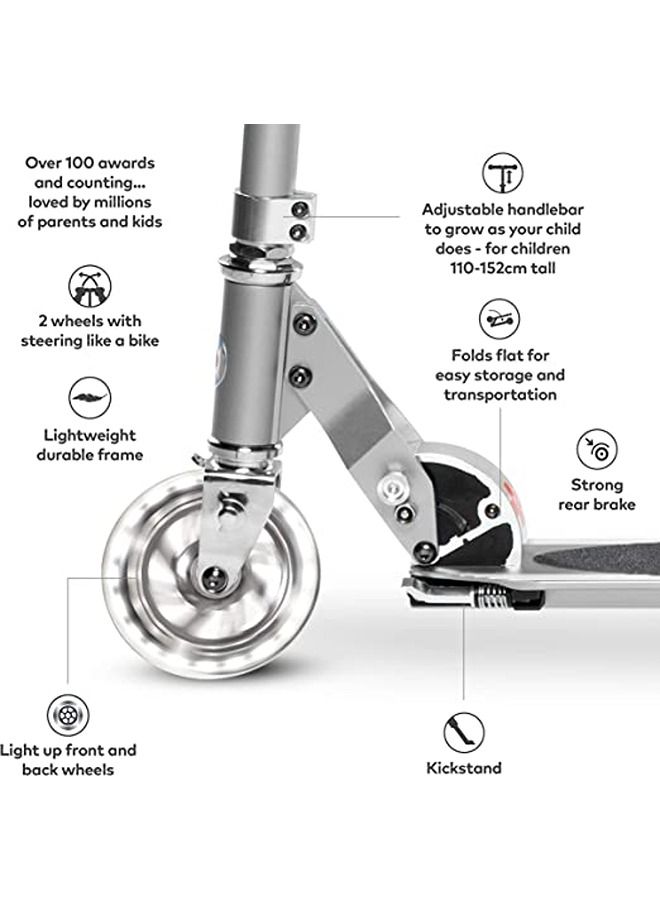 Over 100 awards and counting... loved by millions of parents and kids

2 wheels with steering like a bike

Lightweight durable frame

Light up front and back wheels

Adjustable handlebar to grow as your child does - for children 110-152cm tall

Folds flat for easy storage and transportation

Strong rear brake

Kickstand