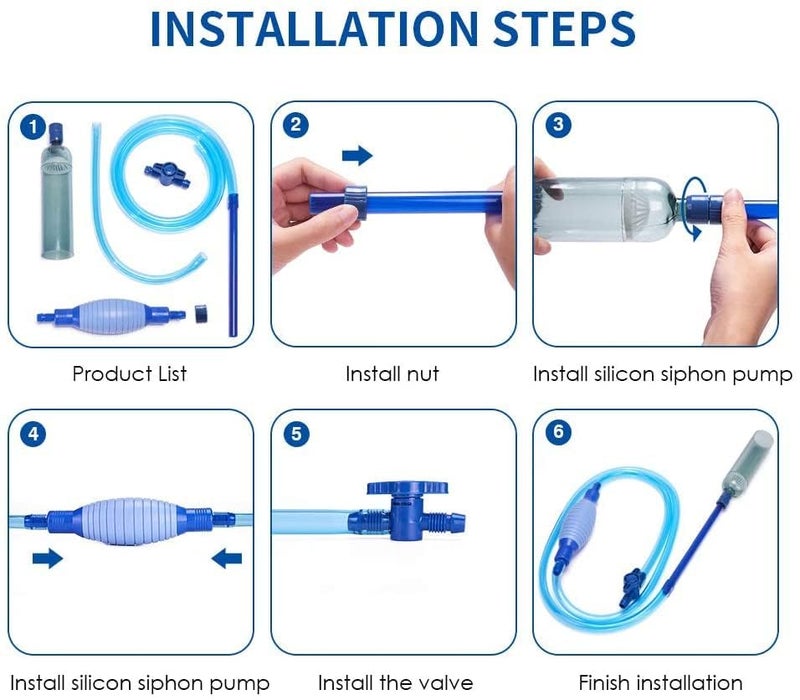 INSTALLATION STEPS

1
Product List

2
Install nut

3
Install silicon siphon pump

4
Install silicon siphon pump

5
Install the valve

6
Finish installation