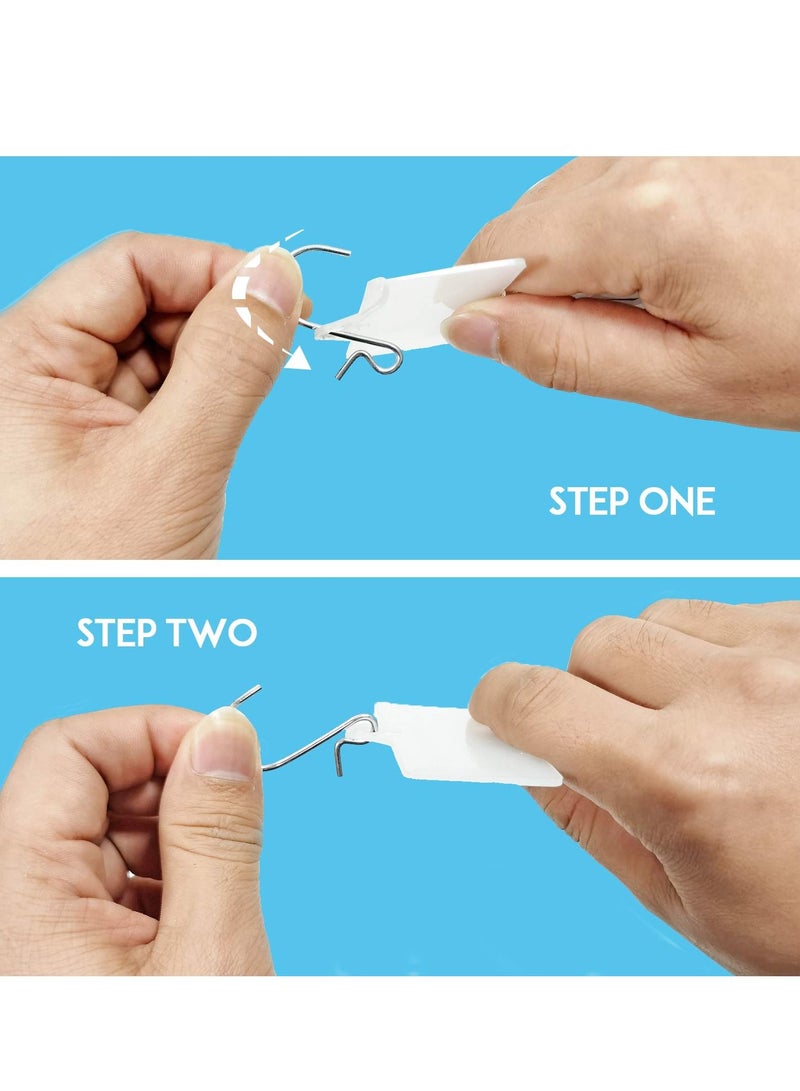 STEP ONE

STEP TWO