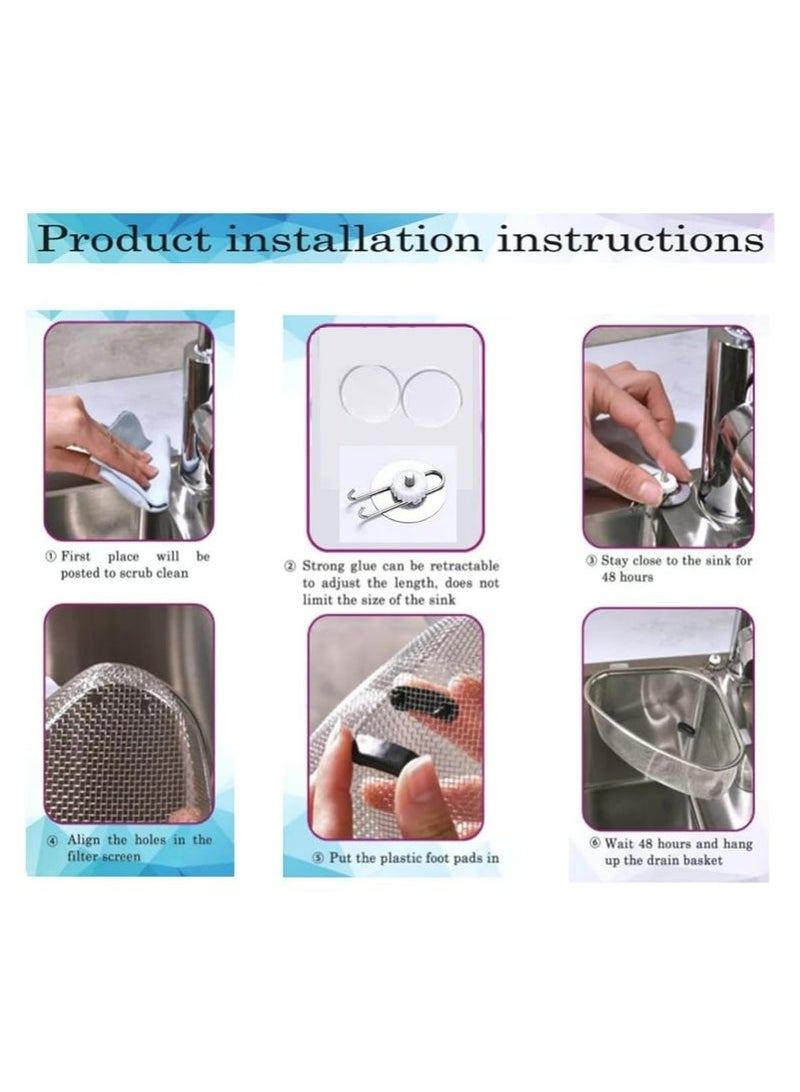 Product installation instructions

① First place will be posted to scrub clean

② Strong glue can be retractable to adjust the length, does not limit the size of the sink

③ Stay close to the sink for 48 hours

④ Align the holes in the filter screen

⑤ Put the plastic foot pads in

⑥ Wait 48 hours and hang up the drain basket