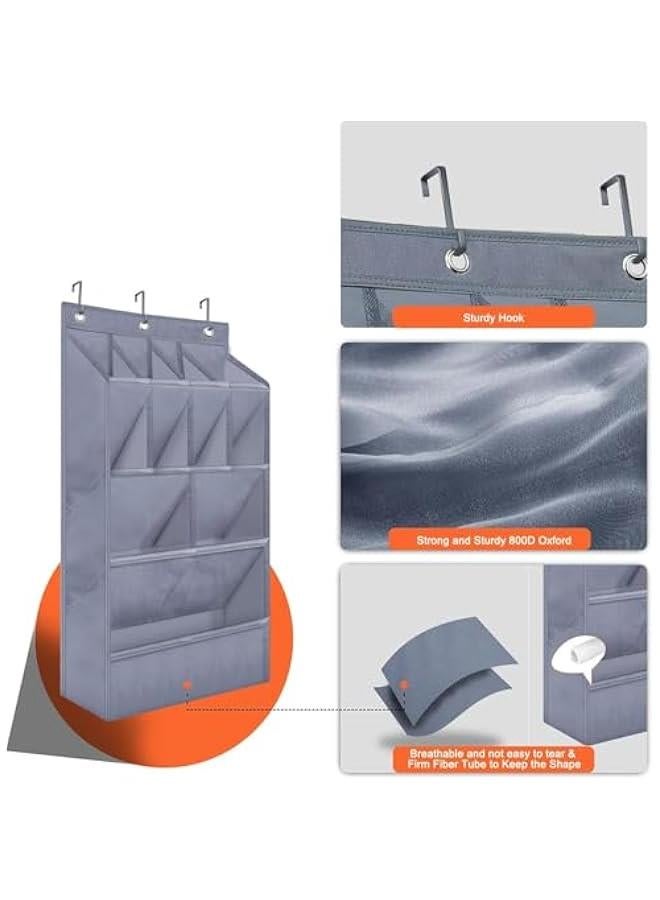 Sturdy Hook

Strong and Sturdy 800D Oxford

Breathable and not easy to tear & Firm Fiber Tube to Keep the Shape