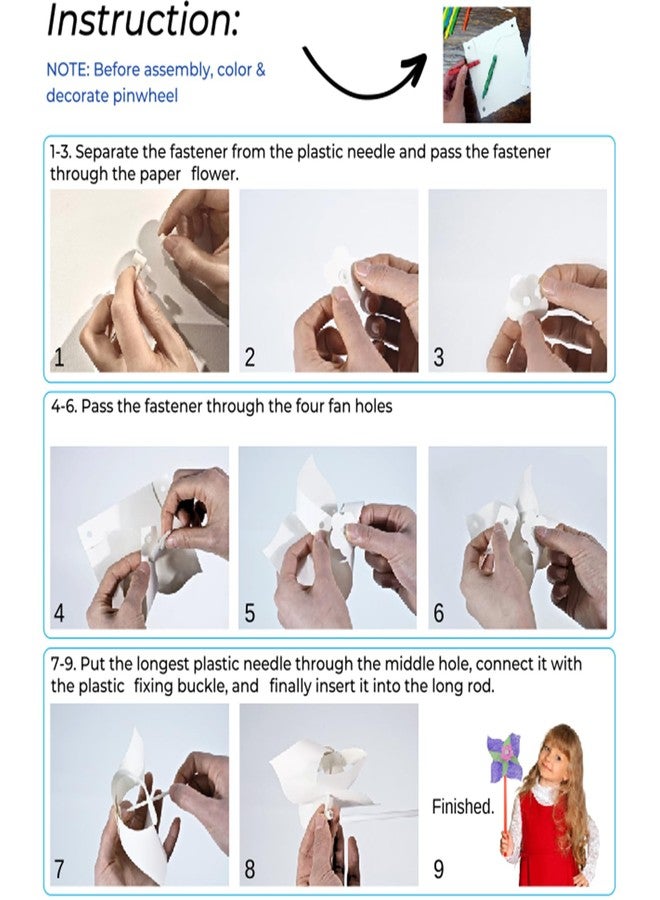 Instruction:

NOTE: Before assembly, color & decorate pinwheel

1-3. Separate the fastener from the plastic needle and pass the fastener through the paper flower.

1

2

3

4-6. Pass the fastener through the four fan holes

4

5

6

7-9. Put the longest plastic needle through the middle hole, connect it with the plastic fixing buckle, and finally insert it into the long rod.

7

8

Finished.

9