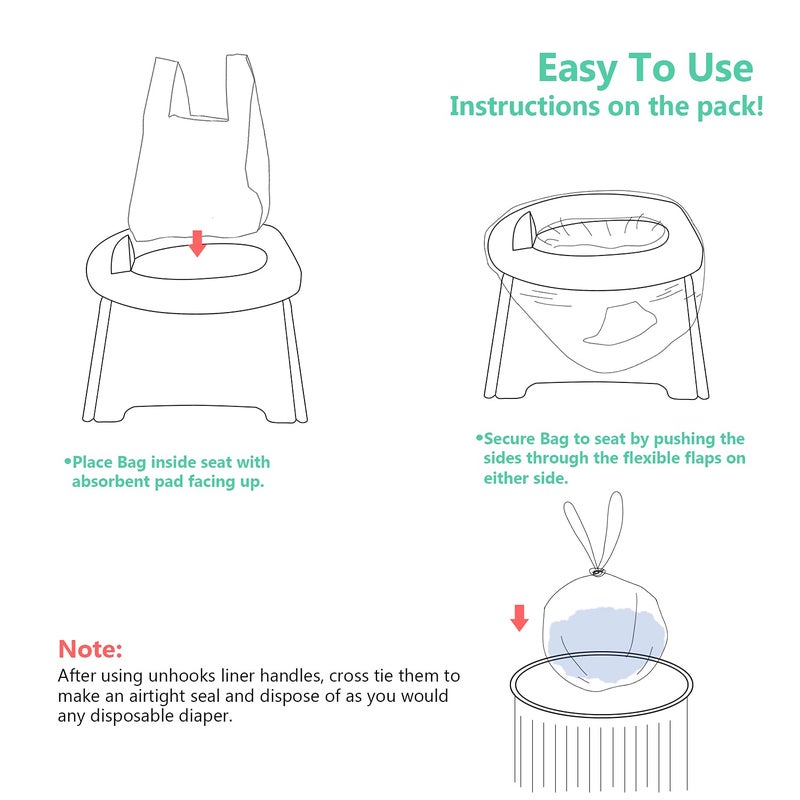 Easy To Use
Instructions on the pack!

•Place Bag inside seat with absorbent pad facing up.

•Secure Bag to seat by pushing the sides through the flexible flaps on either side.

Note:
After using unhooks liner handles, cross tie them to make an airtight seal and dispose of as you would any disposable diaper.