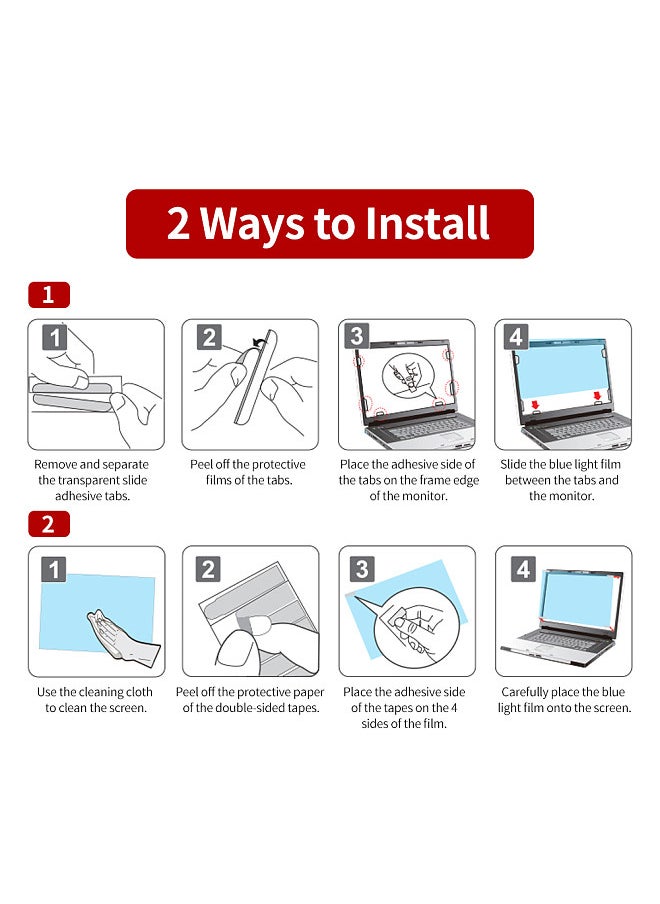 2 Ways to Install

1

1

Remove and separate the transparent slide adhesive tabs.

2

Peel off the protective films of the tabs.

3

Place the adhesive side of the tabs on the frame edge of the monitor.

4

Slide the blue light film between the tabs and the monitor.

2

1

Use the cleaning cloth to clean the screen.

2

Peel off the protective paper of the double-sided tapes.

3

Place the adhesive side of the tapes on the 4 sides of the film.

4

Carefully place the blue light film onto the screen.