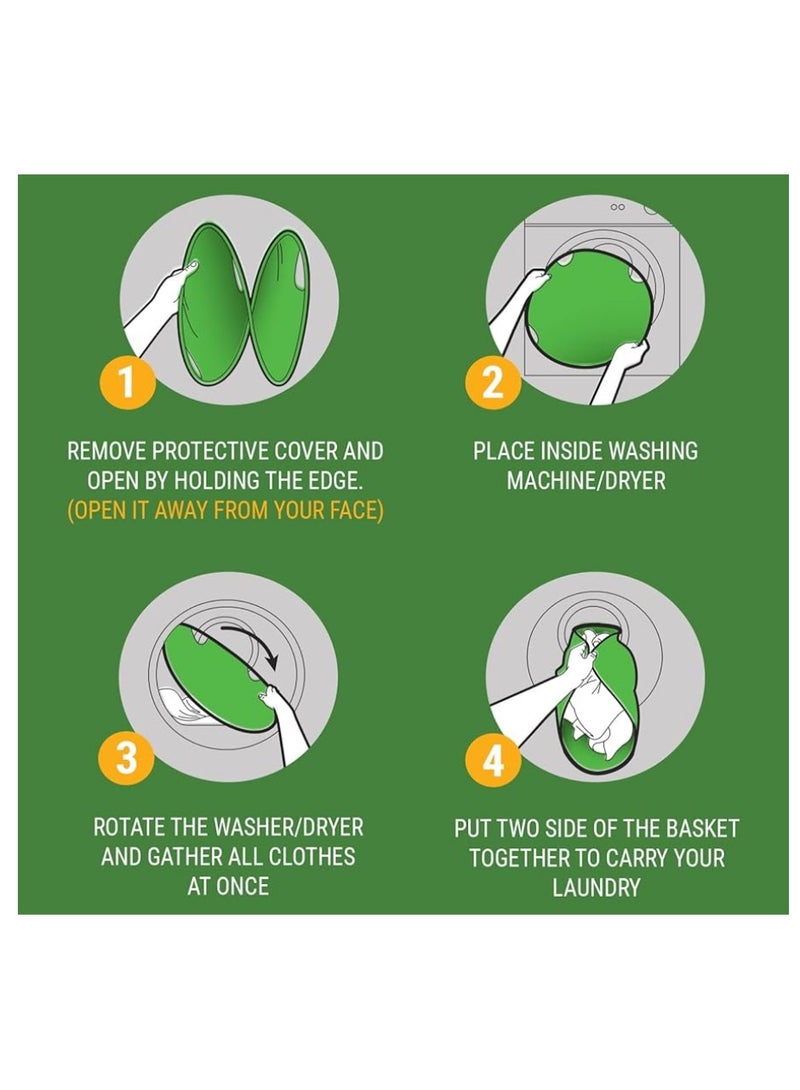 1

REMOVE PROTECTIVE COVER AND OPEN BY HOLDING THE EDGE. (OPEN IT AWAY FROM YOUR FACE)

2

PLACE INSIDE WASHING MACHINE/DRYER

3

ROTATE THE WASHER/DRYER AND GATHER ALL CLOTHES AT ONCE

4

PUT TWO SIDE OF THE BASKET TOGETHER TO CARRY YOUR LAUNDRY