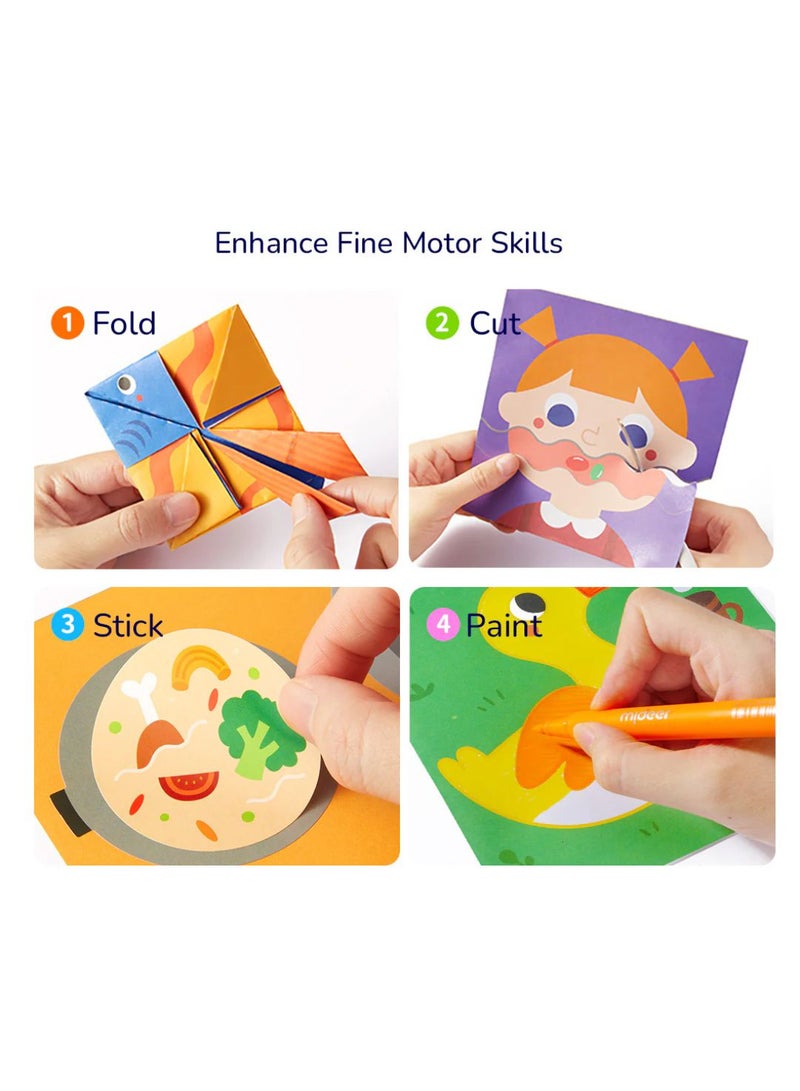 Enhance Fine Motor Skills

1 Fold

2 Cut

3 Stick

4 Paint

mideer