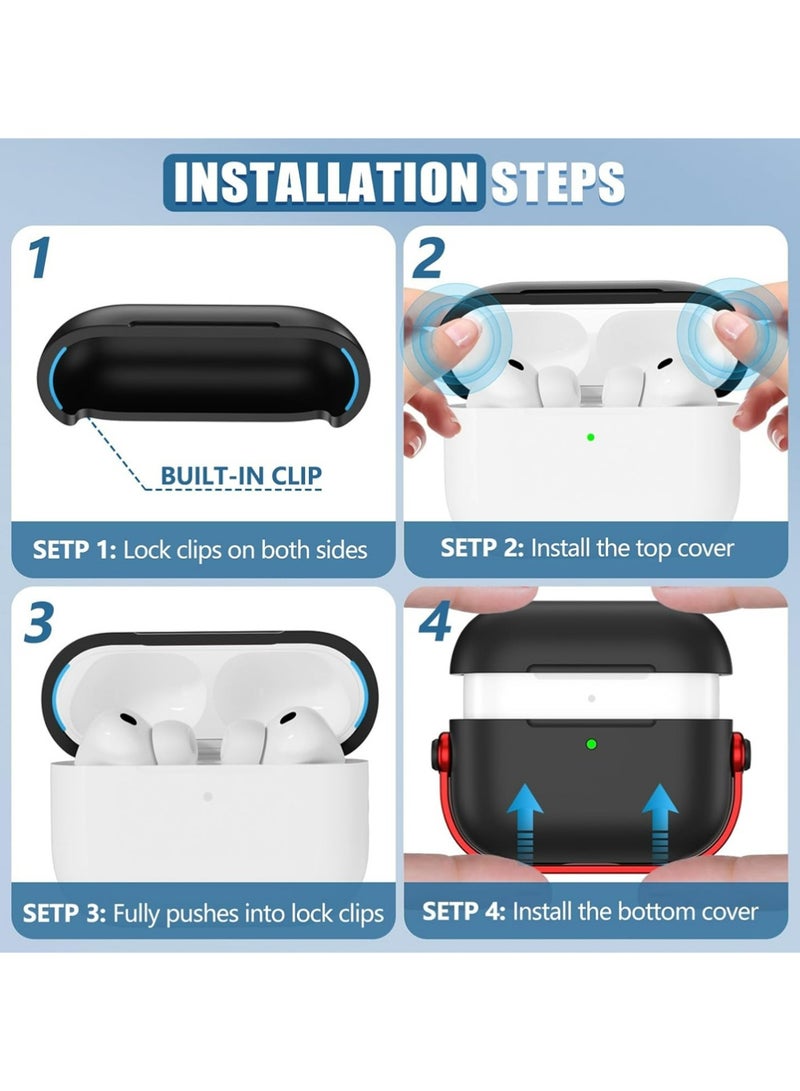 INSTALLATION STEPS

1

BUILT-IN CLIP

SETP 1: Lock clips on both sides

2

SETP 2: Install the top cover

3

SETP 3: Fully pushes into lock clips

4

SETP 4: Install the bottom cover