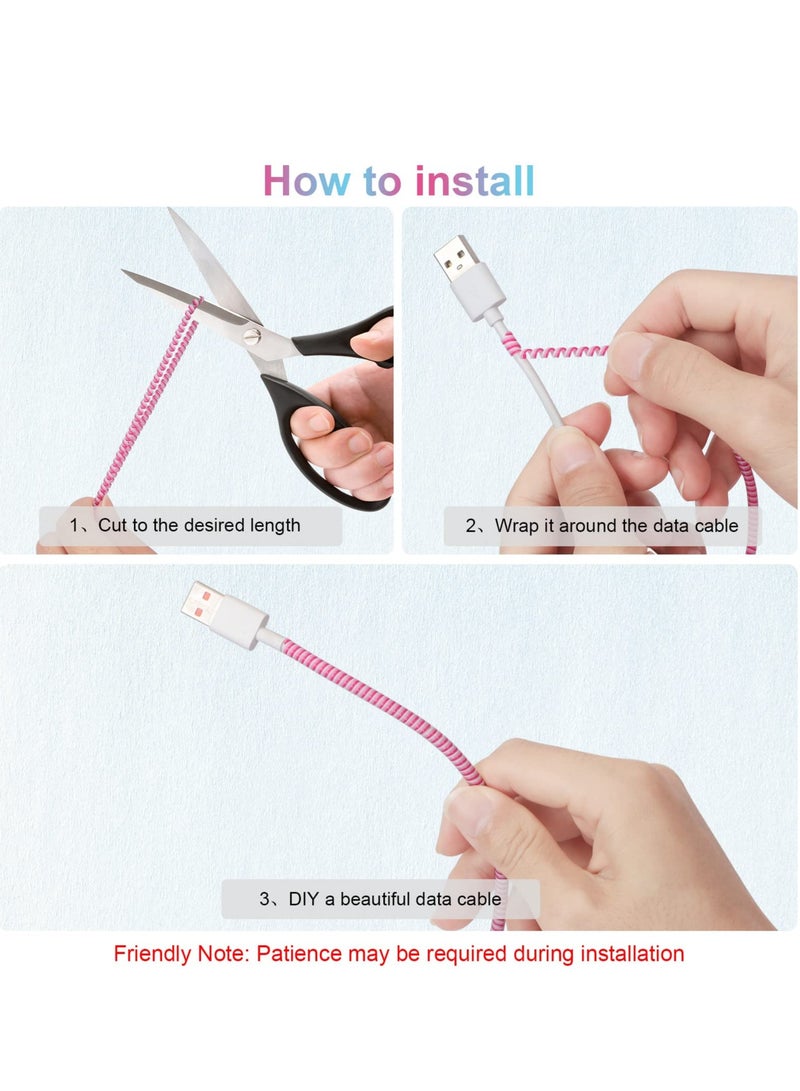 How to install

1、Cut to the desired length

2、Wrap it around the data cable

3、DIY a beautiful data cable

Friendly Note: Patience may be required during installation