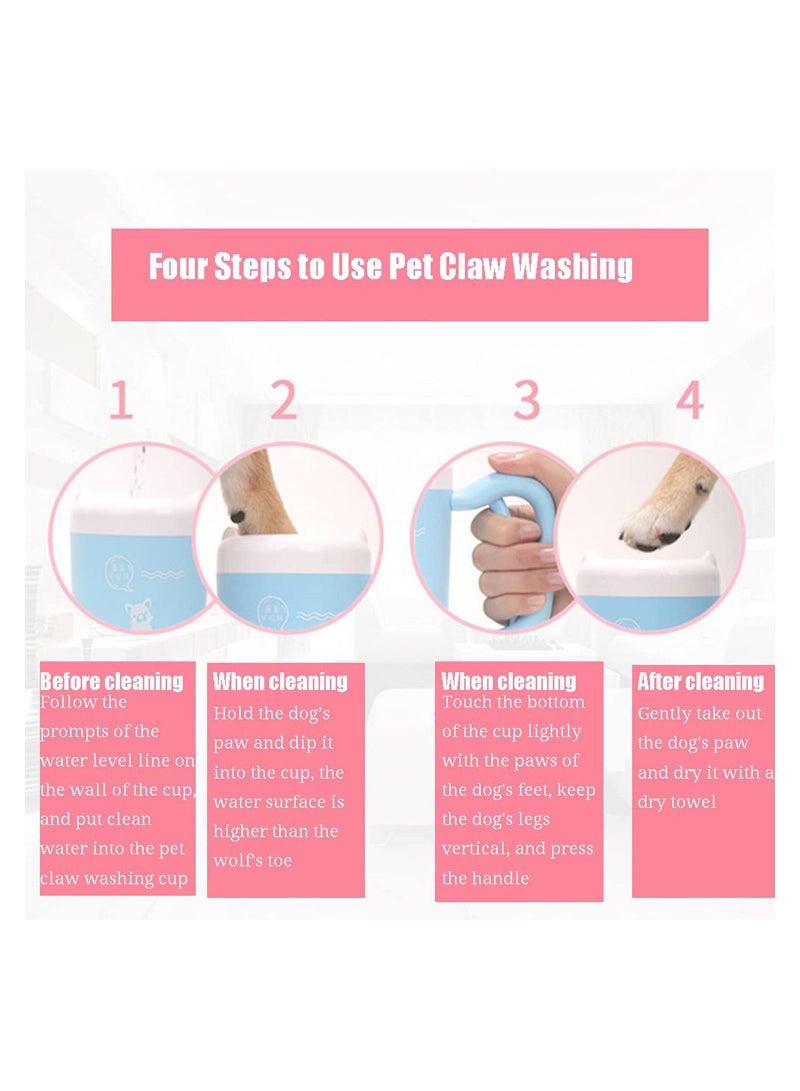 Four Steps to Use Pet Claw Washing

1

2

3

4

Before cleaning
Follow the prompts of the water level line on the wall of the cup, and put clean water into the pet claw washing cup

When cleaning
Hold the dog's paw and dip it into the cup, the water surface is higher than the wolf's toe

When cleaning
Touch the bottom of the cup lightly with the paws of the dog's feet, keep the dog's legs vertical, and press the handle

After cleaning
Gently take out the dog's paw and dry it with a dry towel