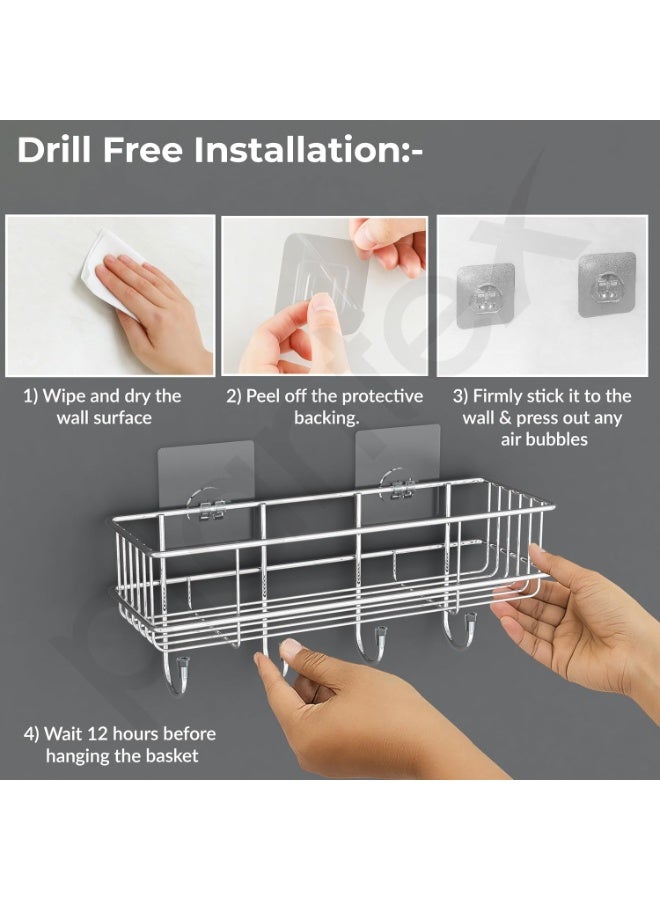 Drill Free Installation:-

1) Wipe and dry the wall surface

2) Peel off the protective backing.

3) Firmly stick it to the wall & press out any air bubbles

4) Wait 12 hours before hanging the basket