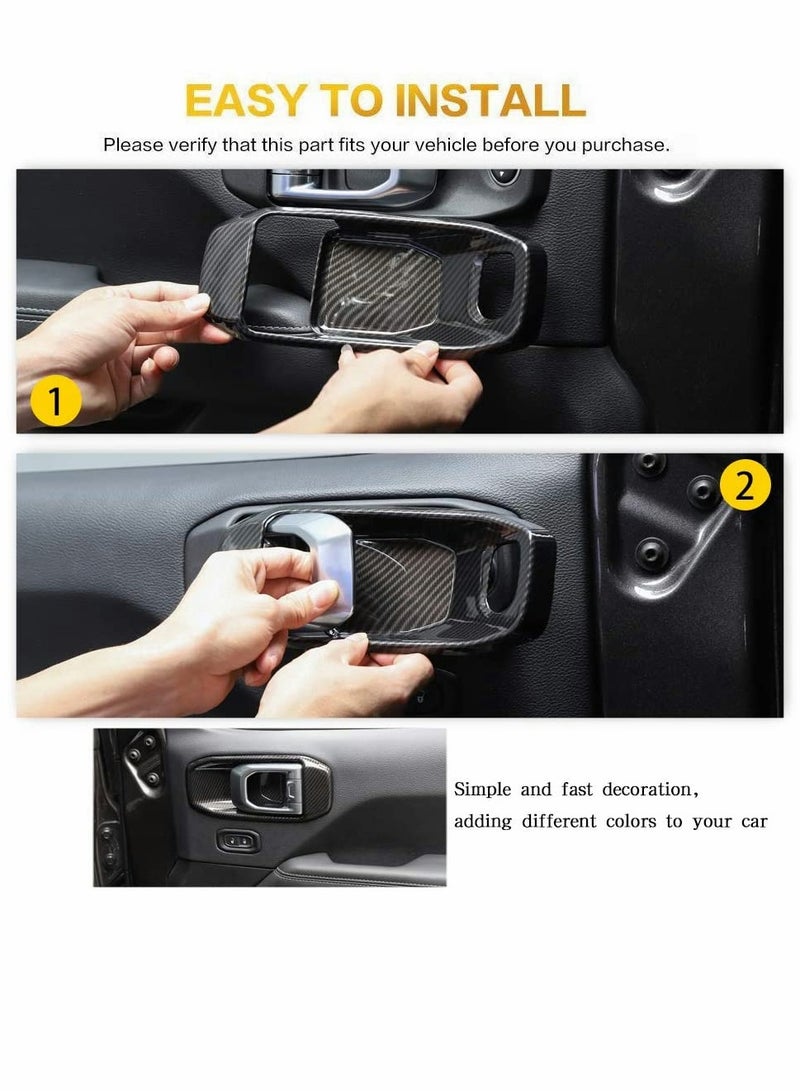 EASY TO INSTALL

Please verify that this part fits your vehicle before you purchase.

1

2

Simple and fast decoration, adding different colors to your car