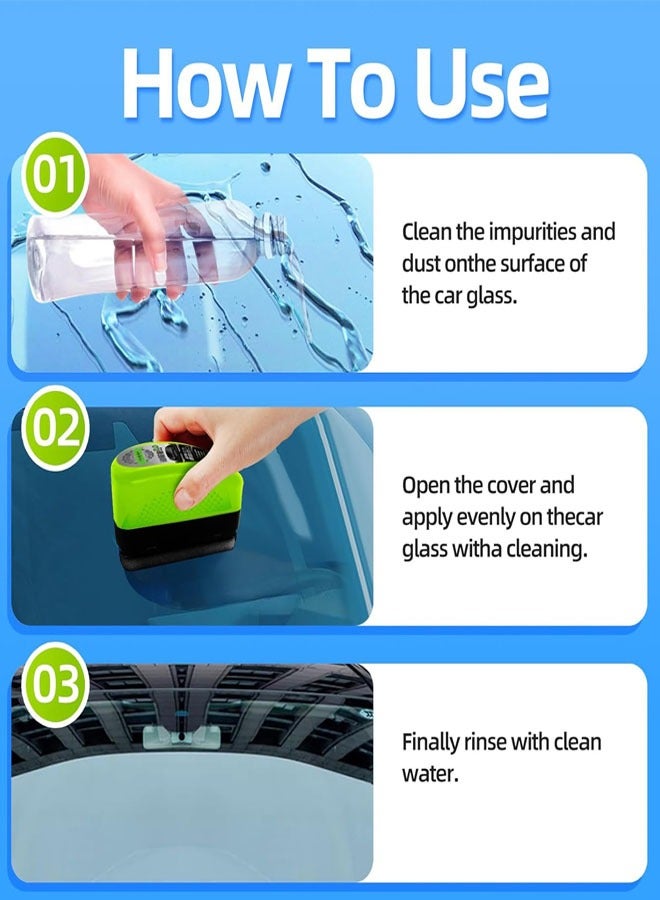 How To Use

01

Clean the impurities and dust onthe surface of the car glass.

02

Open the cover and apply evenly on thecar glass witha cleaning.

03

Finally rinse with clean water.