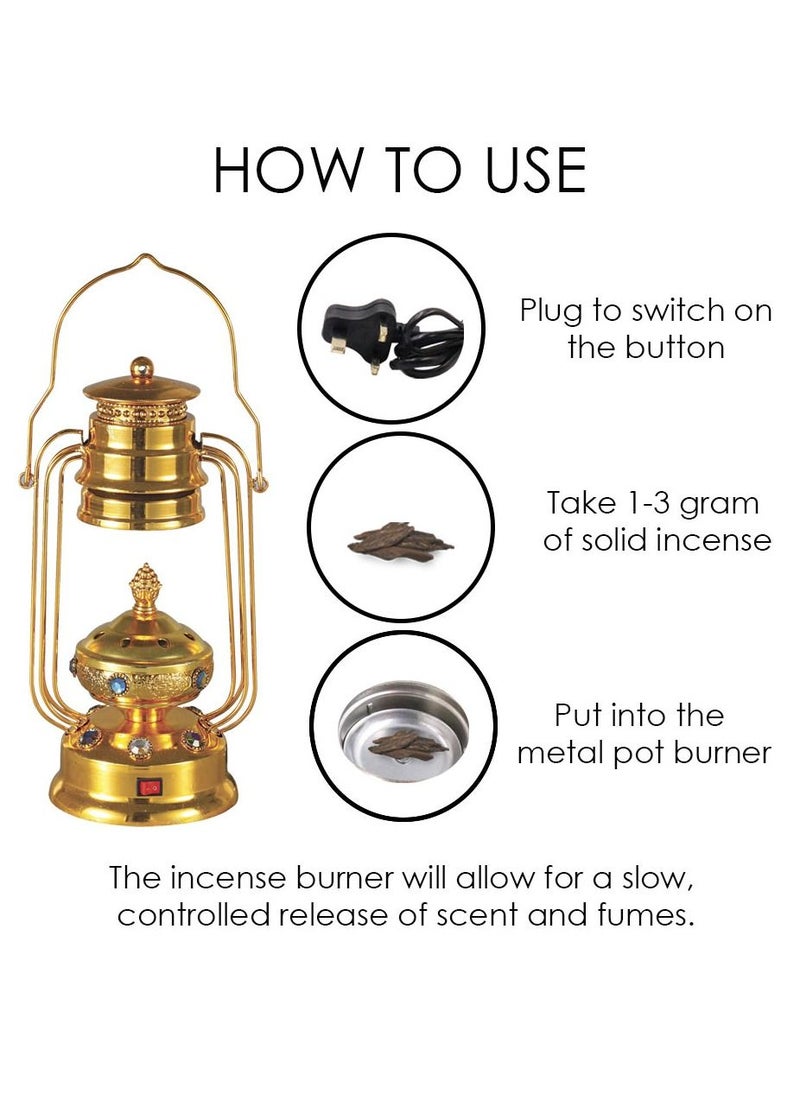 HOW TO USE

Plug to switch on the button

Take 1-3 gram of solid incense

Put into the metal pot burner

The incense burner will allow for a slow, controlled release of scent and fumes.