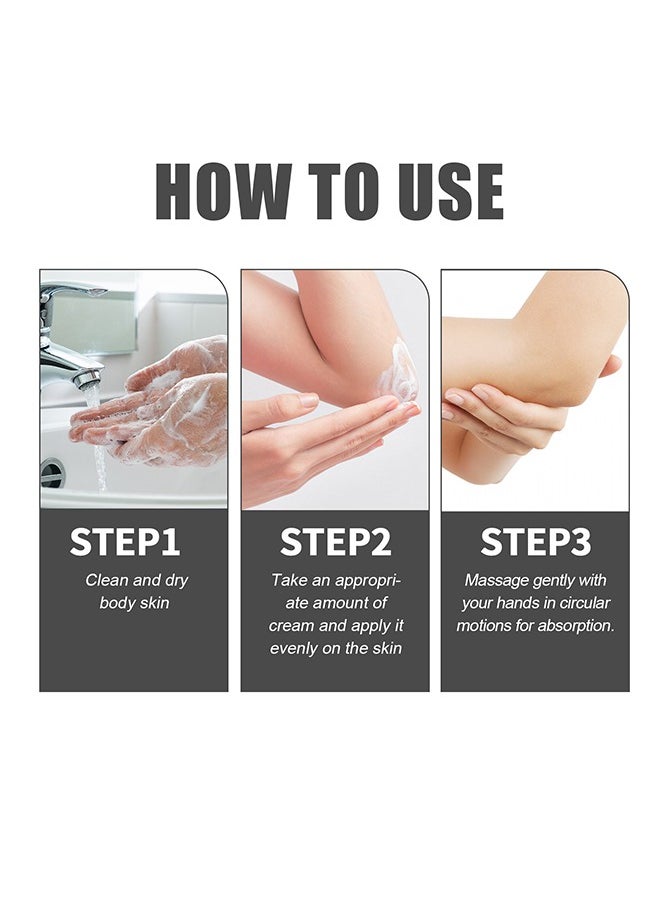 HOW TO USE

STEP1

Clean and dry body skin

STEP2

Take an appropriate amount of cream and apply it evenly on the skin

STEP3

Massage gently with your hands in circular motions for absorption.