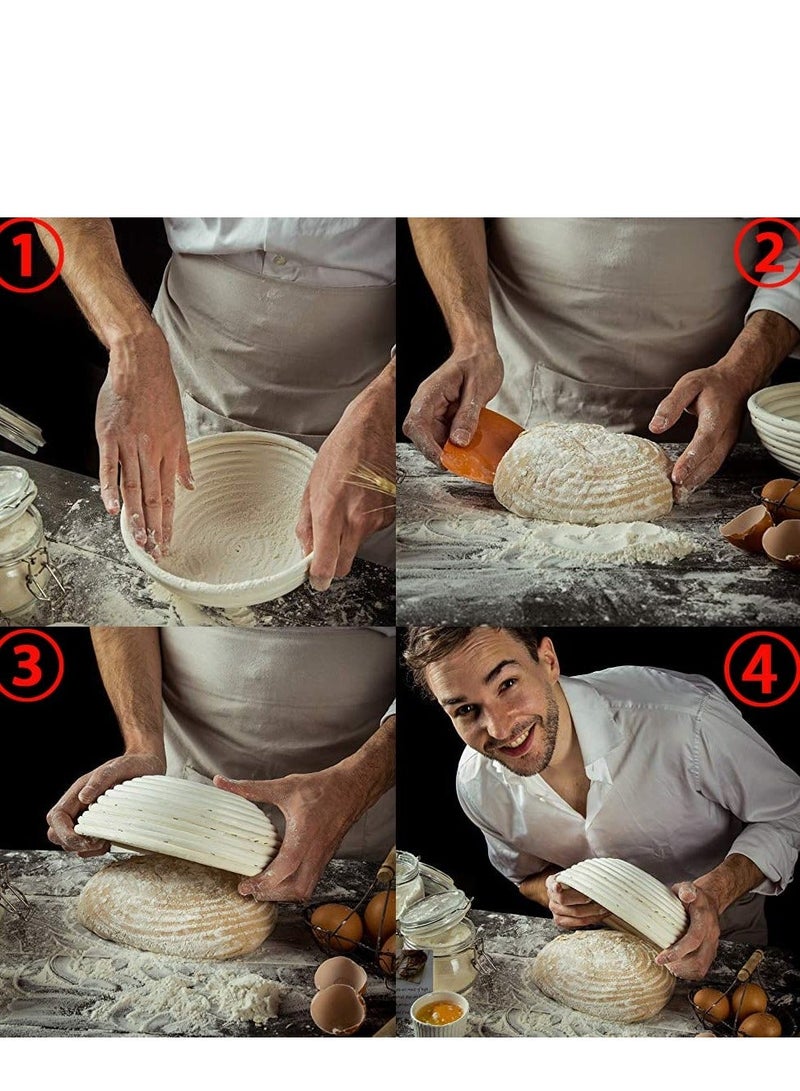 1
2
3
4