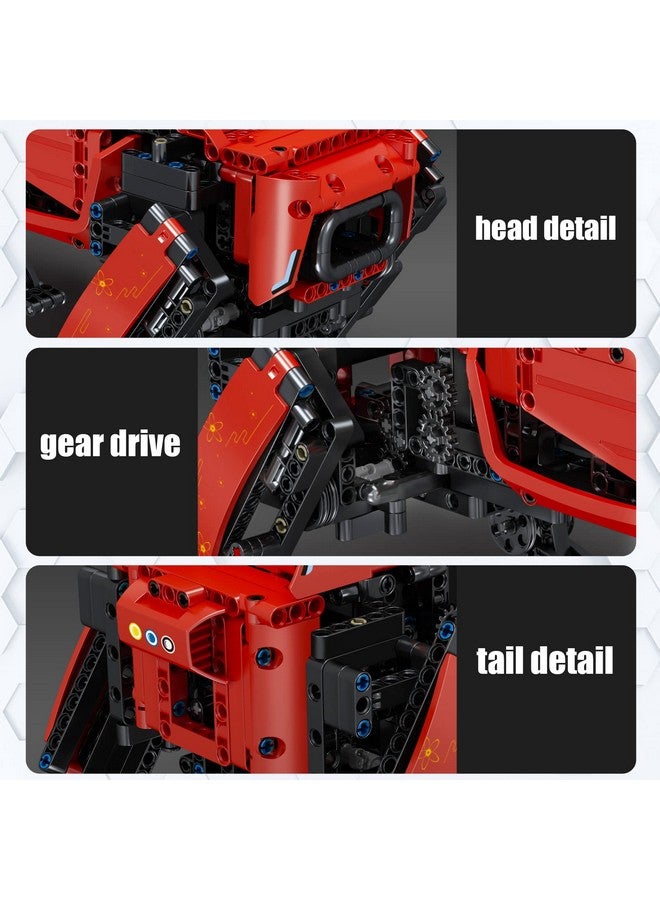 head detail

gear drive

tail detail