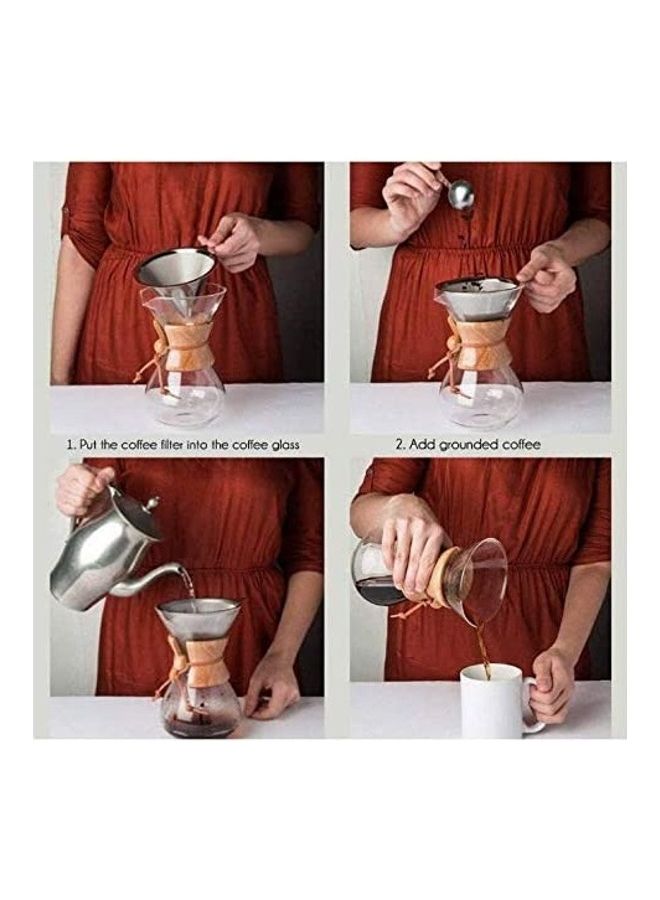 1. Put the coffee filter into the coffee glass

2. Add grounded coffee