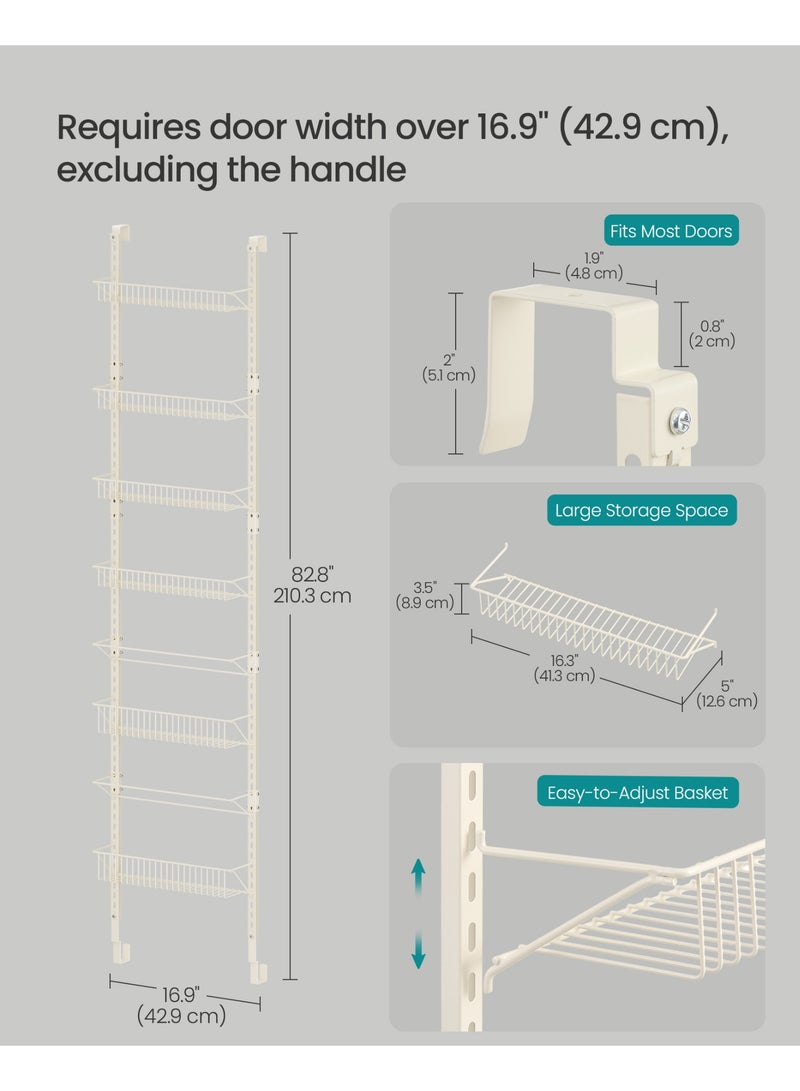 Requires door width over 16.9" (42.9 cm), excluding the handle

82.8"
210.3 cm

16.9"
(42.9 cm)

Fits Most Doors

1.9"
(4.8 cm)

0.8"
(2 cm)

2"
(5.1 cm)

Large Storage Space

3.5"
(8.9 cm)

16.3"
(41.3 cm)

5"
(12.6 cm)

Easy-to-Adjust Basket