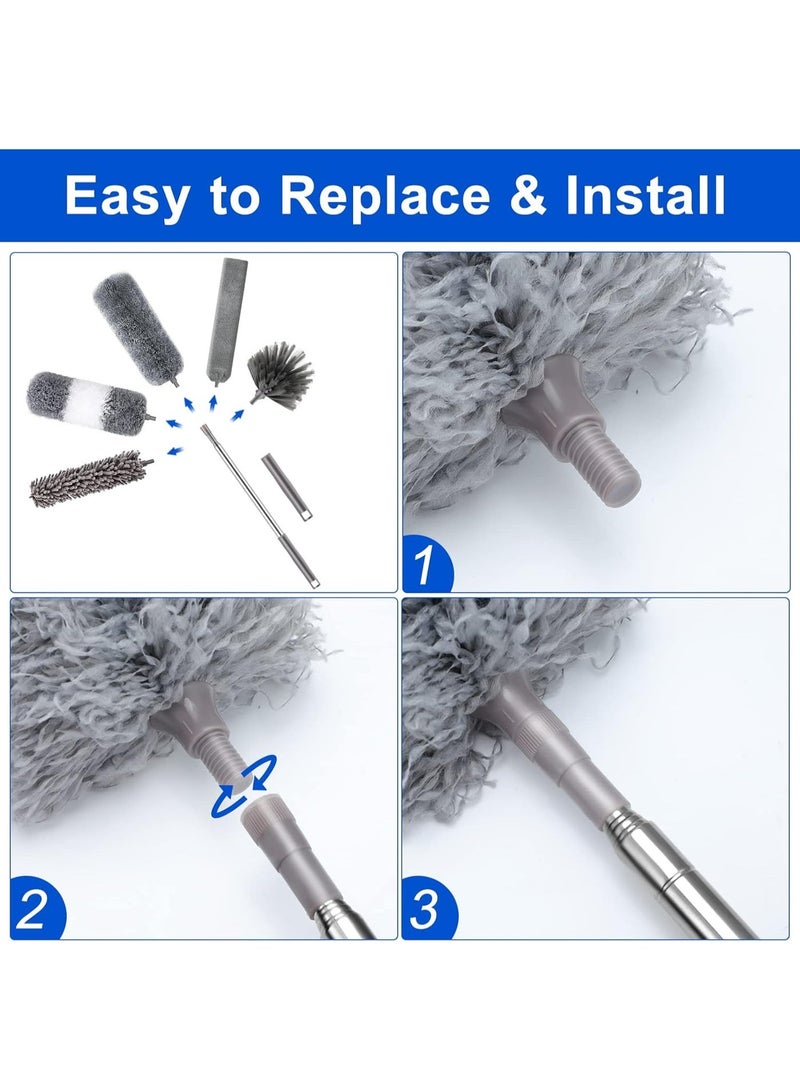 Easy to Replace & Install

1

2

3