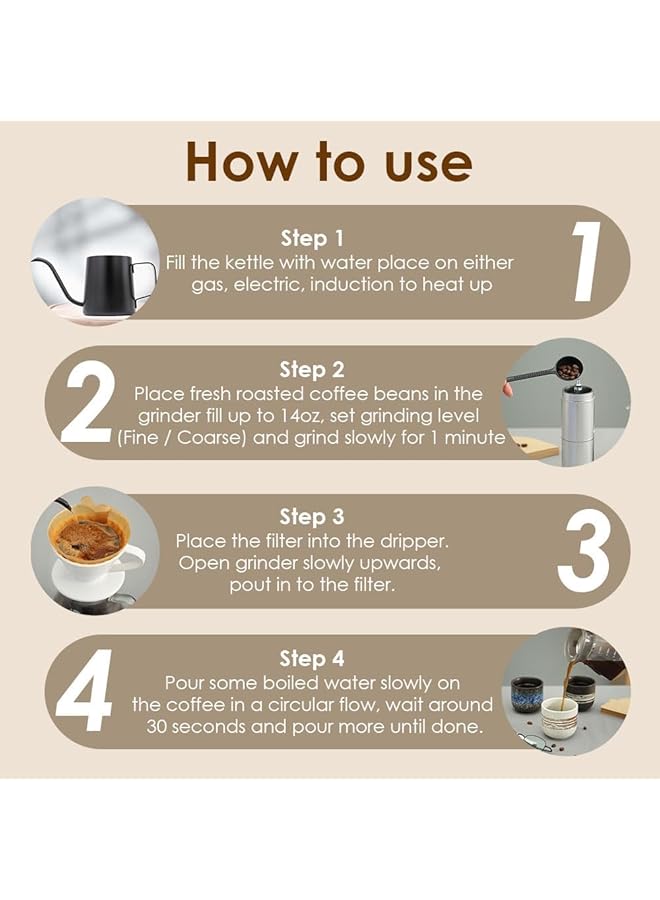 How to use

Step 1
Fill the kettle with water place on either gas, electric, induction to heat up

1

2

Step 2
Place fresh roasted coffee beans in the grinder fill up to 14oz, set grinding level (Fine / Coarse) and grind slowly for 1 minute

Step 3
Place the filter into the dripper. Open grinder slowly upwards, pout in to the filter.

3

4

Step 4
Pour some boiled water slowly on the coffee in a circular flow, wait around 30 seconds and pour more until done.