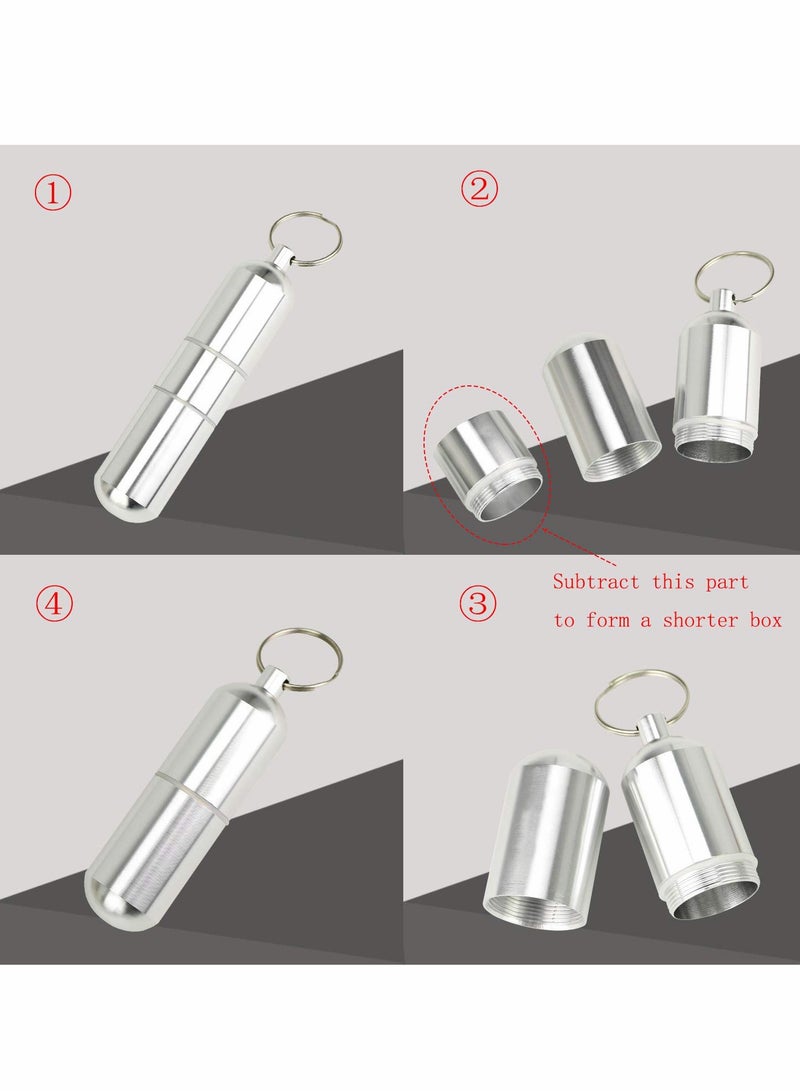 ①

②

Subtract this part to form a shorter box

④

③