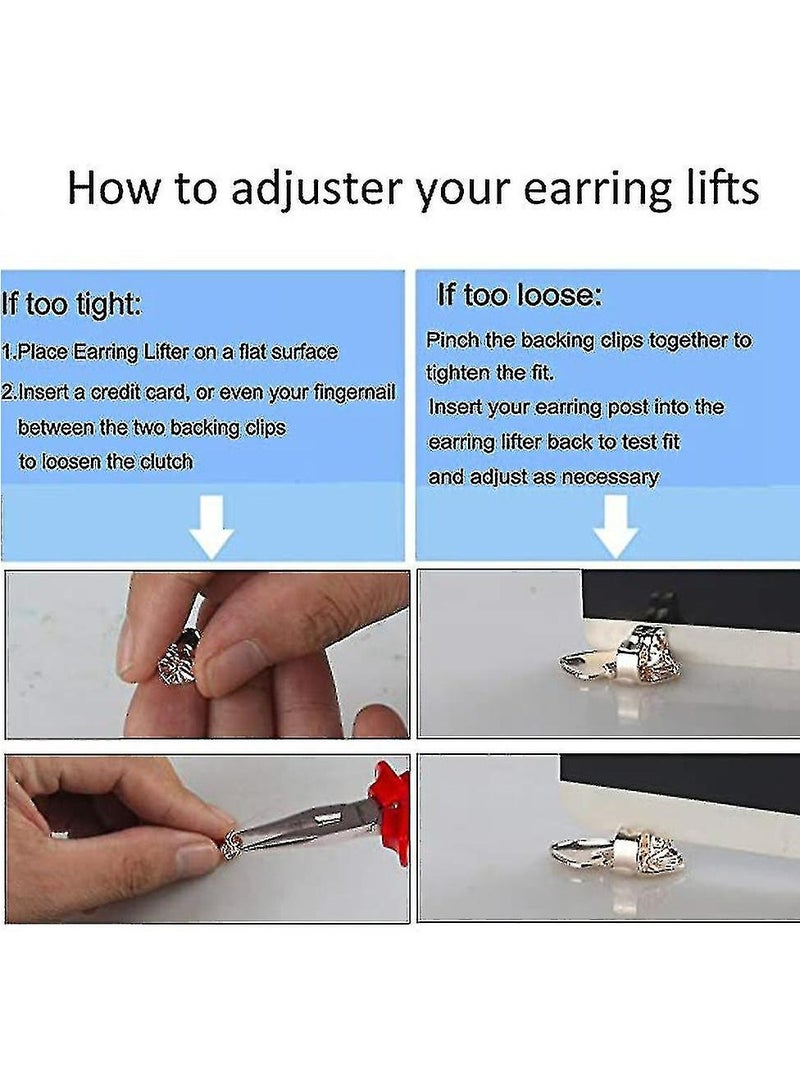 How to adjuster your earring lifts

If too tight:

1.Place Earring Lifter on a flat surface

2.Insert a credit card, or even your fingernail between the two backing clips to loosen the clutch

If too loose:

Pinch the backing clips together to tighten the fit.

Insert your earring post into the earring lifter back to test fit and adjust as necessary