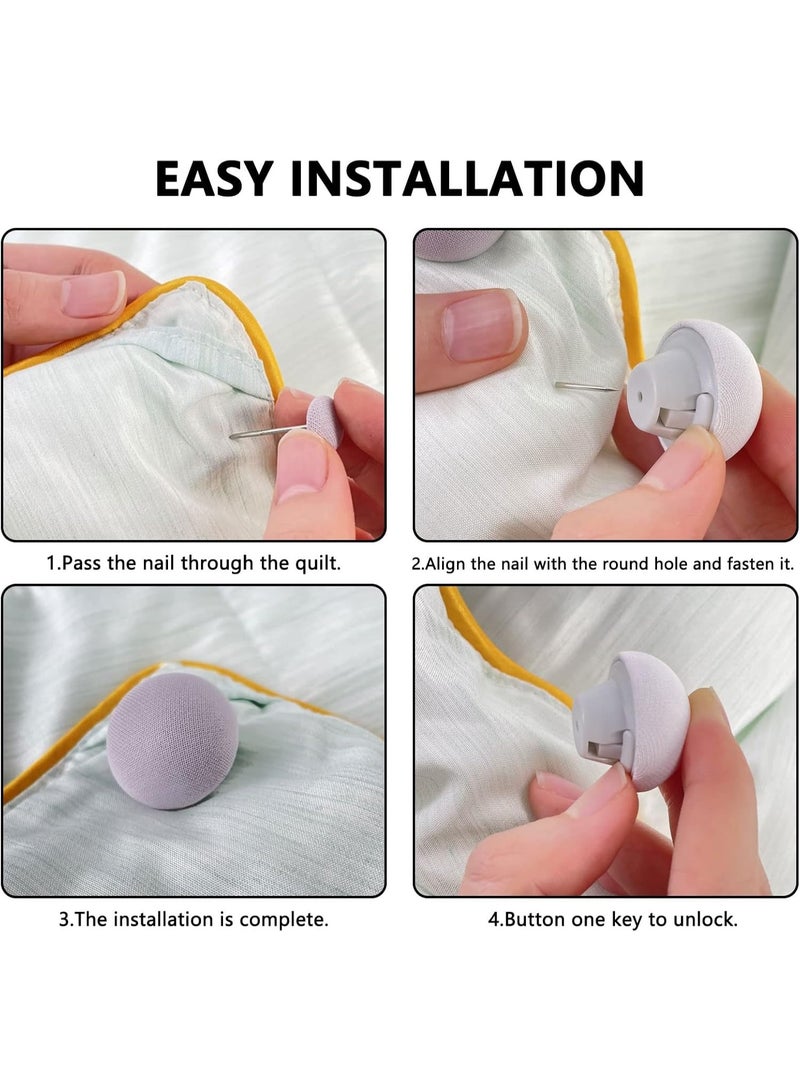 EASY INSTALLATION

1.Pass the nail through the quilt.

2.Align the nail with the round hole and fasten it.

3.The installation is complete.

4.Button one key to unlock.