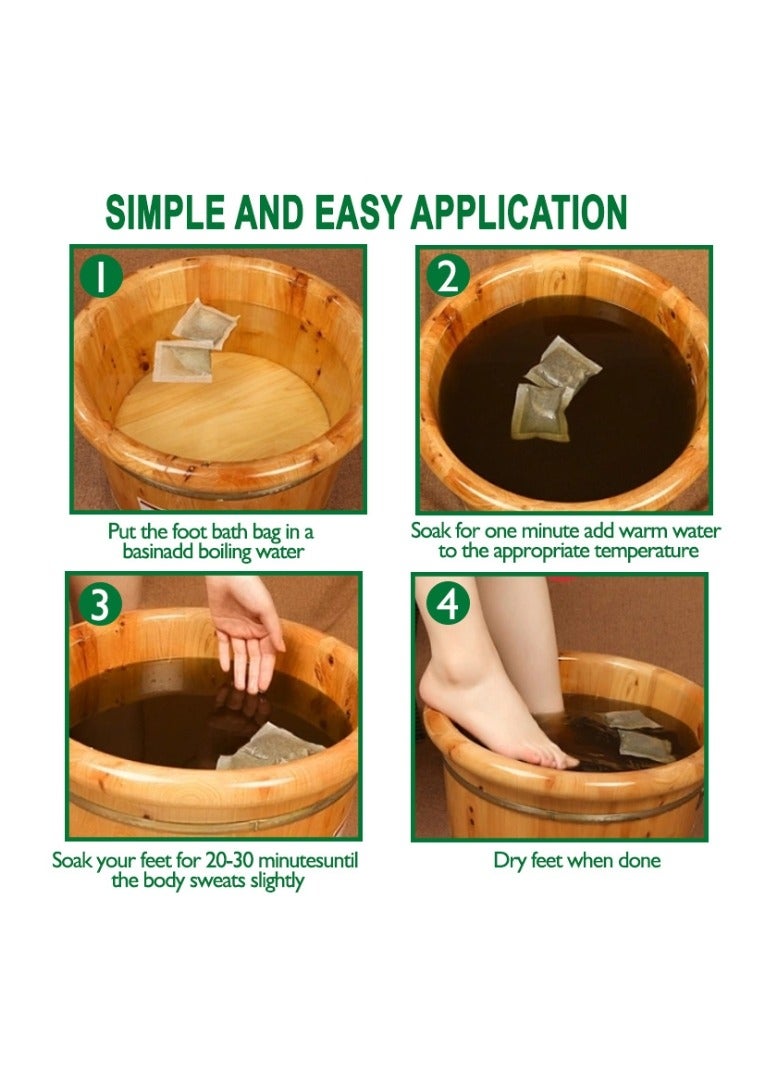 SIMPLE AND EASY APPLICATION

1

Put the foot bath bag in a basinadd boiling water

2

Soak for one minute add warm water to the appropriate temperature

3

Soak your feet for 20-30 minutesuntil the body sweats slightly

4

Dry feet when done