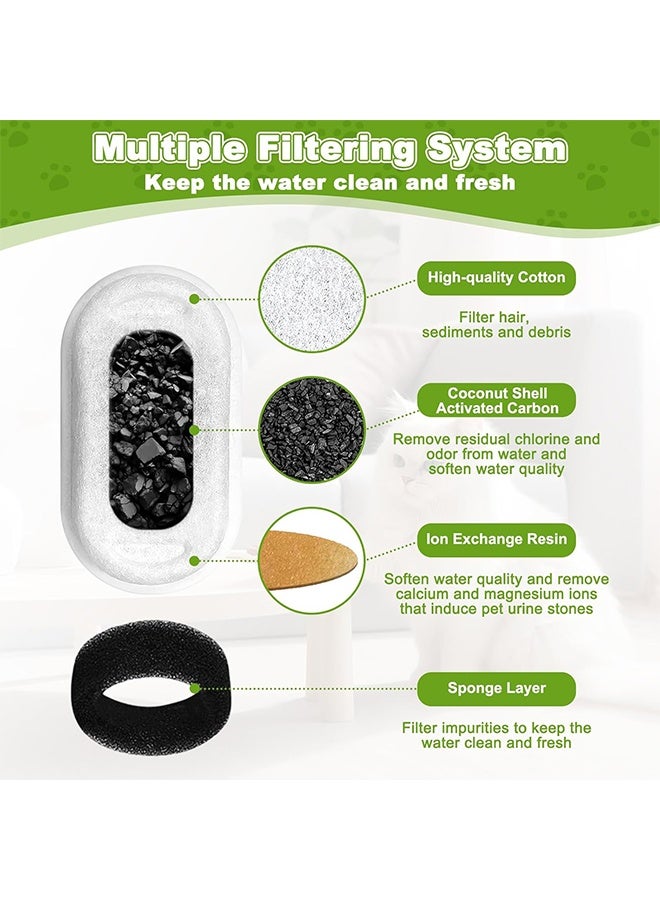 Multiple Filtering System
Keep the water clean and fresh

High-quality Cotton

Filter hair, sediments and debris

Coconut Shell Activated Carbon

Remove residual chlorine and odor from water and soften water quality

Ion Exchange Resin

Soften water quality and remove calcium and magnesium ions that induce pet urine stones

Sponge Layer

Filter impurities to keep the water clean and fresh