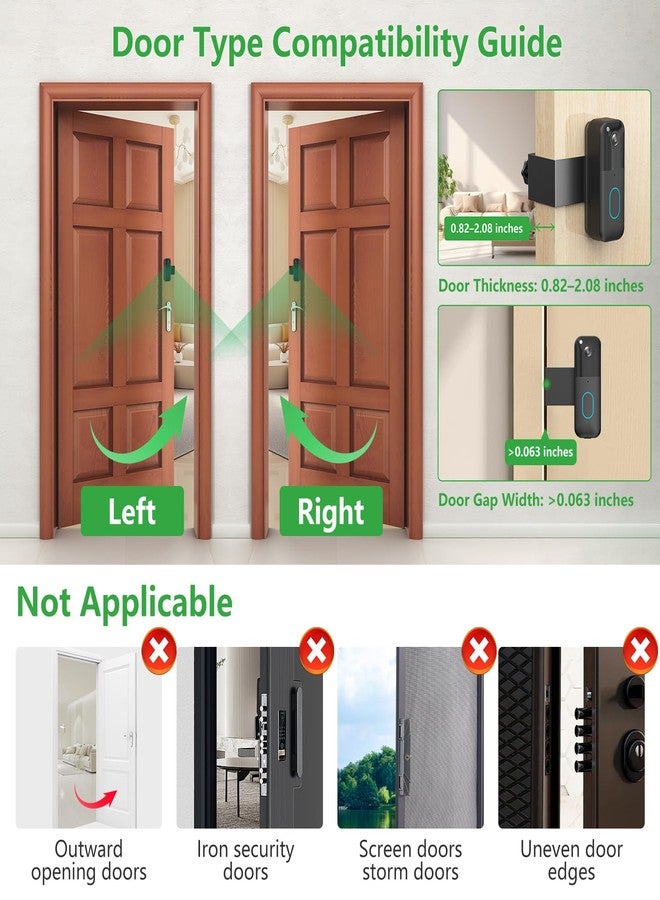 Door Type Compatibility Guide

Left

Right

0.82–2.08 inches

Door Thickness: 0.82–2.08 inches

>0.063 inches

Door Gap Width: >0.063 inches

Not Applicable

Outward opening doors

Iron security doors

Screen doors storm doors

Uneven door edges