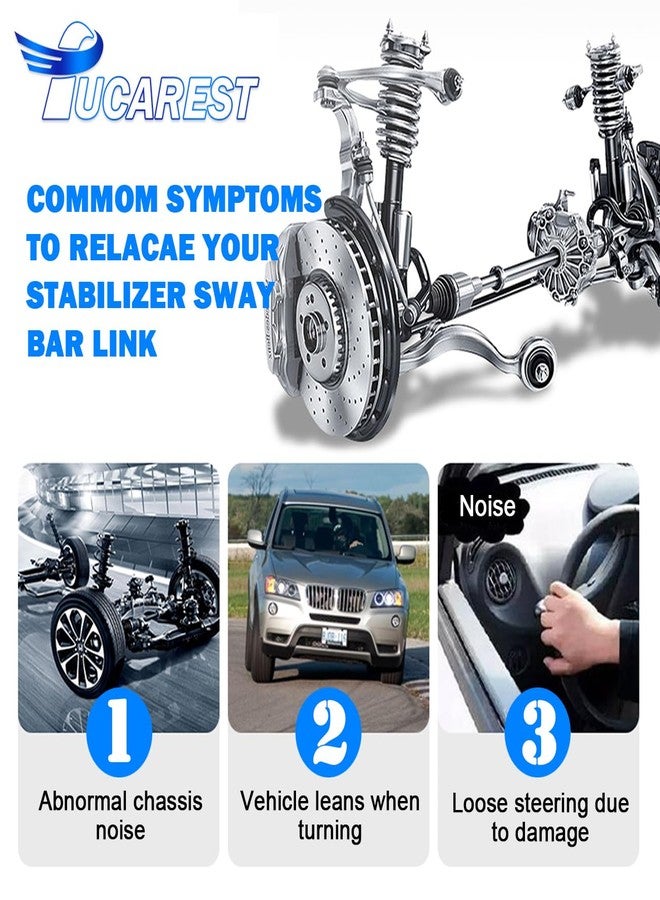 UCAREST

COMMOM SYMPTOMS TO RELACAE YOUR STABILIZER SWAY BAR LINK

Noise

1

Abnormal chassis noise

2

Vehicle leans when turning

3

Loose steering due to damage