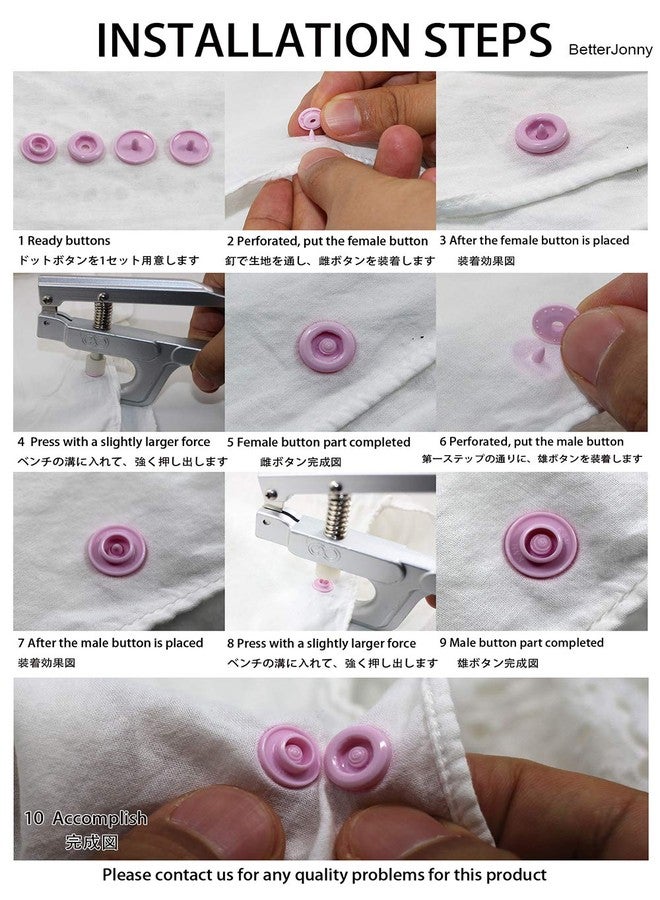 INSTALLATION STEPS

BetterJonny

1 Ready buttons
ドットボタンを1セット用意します

2 Perforated, put the female button
釘で生地を通し、雌ボタンを装着します

3 After the female button is placed
装着効果図

4 Press with a slightly larger force
ペンチの溝に入れて、強く押し出します

5 Female button part completed
雌ボタン完成図

6 Perforated, put the male button
第一ステップの通りに、雄ボタンを装着します

7 After the male button is placed
装着効果図

8 Press with a slightly larger force
ペンチの溝に入れて、強く押し出します

9 Male button part completed
雄ボタン完成図

10 Accomplish
完成図

Please contact us for any quality problems for this product