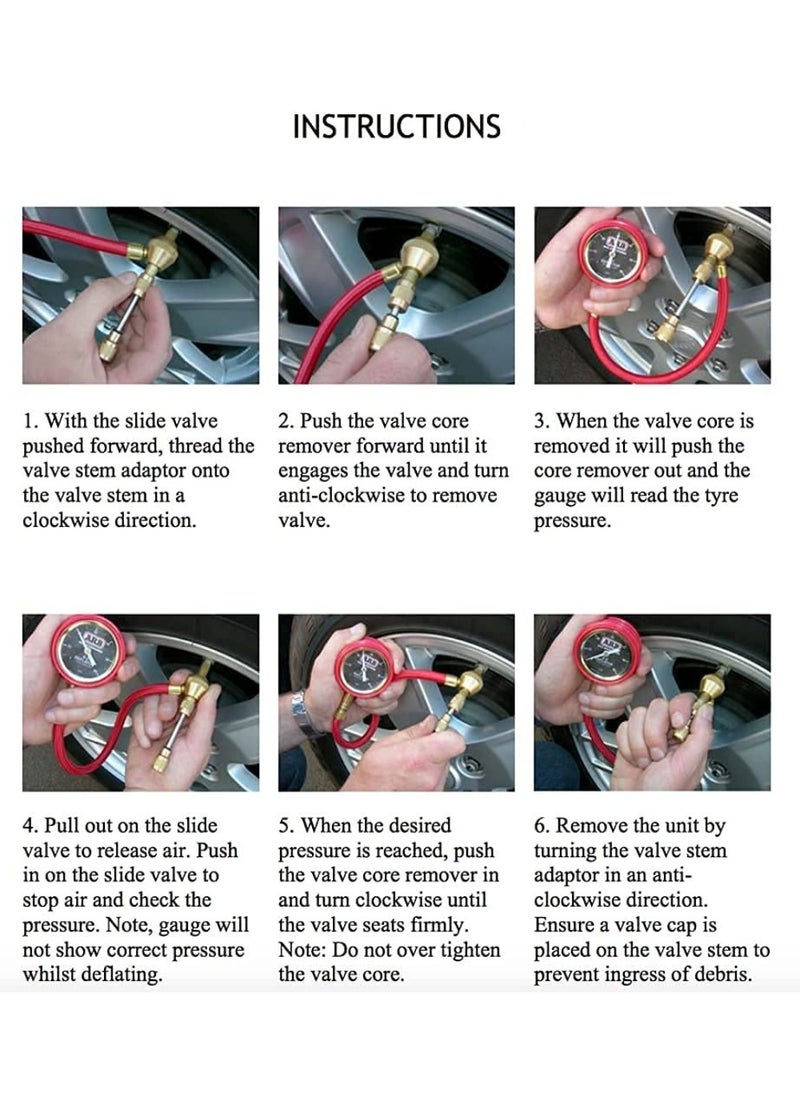 INSTRUCTIONS

1. With the slide valve pushed forward, thread the valve stem adaptor onto the valve stem in a clockwise direction.

2. Push the valve core remover forward until it engages the valve and turn anti-clockwise to remove valve.

3. When the valve core is removed it will push the core remover out and the gauge will read the tyre pressure.

4. Pull out on the slide valve to release air. Push in on the slide valve to stop air and check the pressure. Note, gauge will not show correct pressure whilst deflating.

5. When the desired pressure is reached, push the valve core remover in and turn clockwise until the valve seats firmly. Note: Do not over tighten the valve core.

6. Remove the unit by turning the valve stem adaptor in an anti-clockwise direction. Ensure a valve cap is placed on the valve stem to prevent ingress of debris.