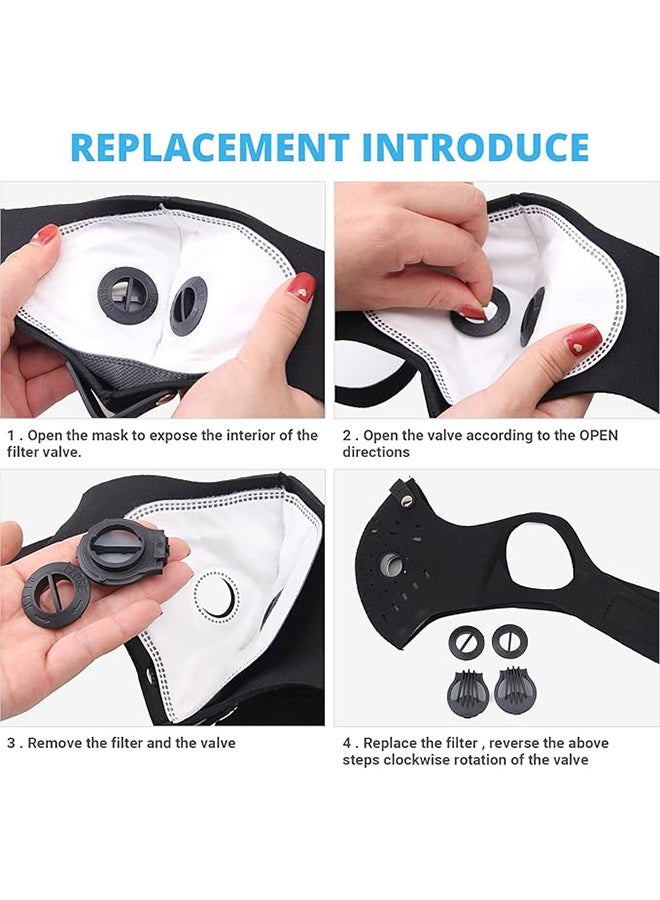 REPLACEMENT INTRODUCE

1 . Open the mask to expose the interior of the filter valve.

2 . Open the valve according to the OPEN directions

3 . Remove the filter and the valve

4 . Replace the filter , reverse the above steps clockwise rotation of the valve