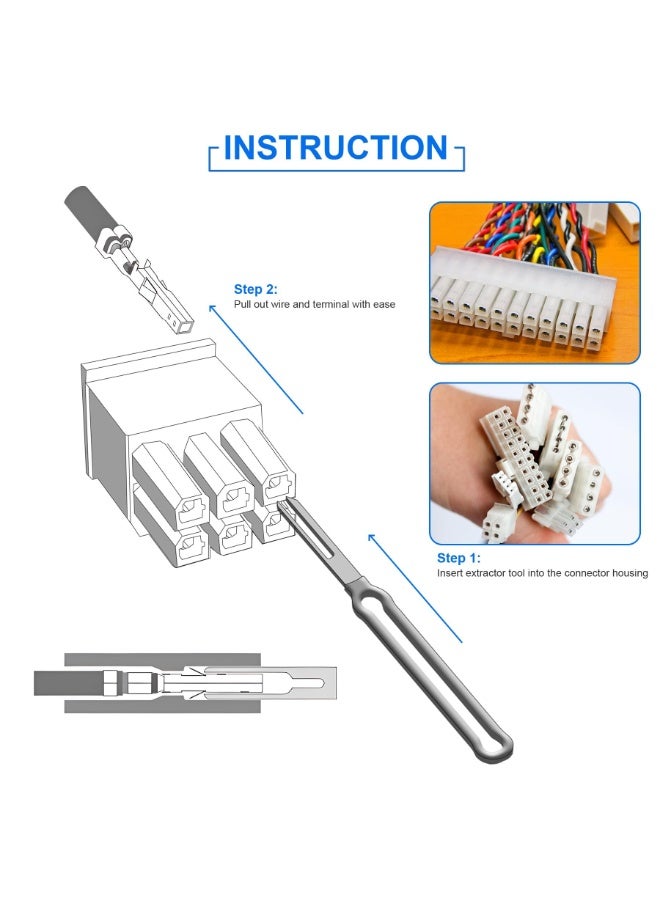 INSTRUCTION

Step 2:
Pull out wire and terminal with ease

Step 1:
Insert extractor tool into the connector housing