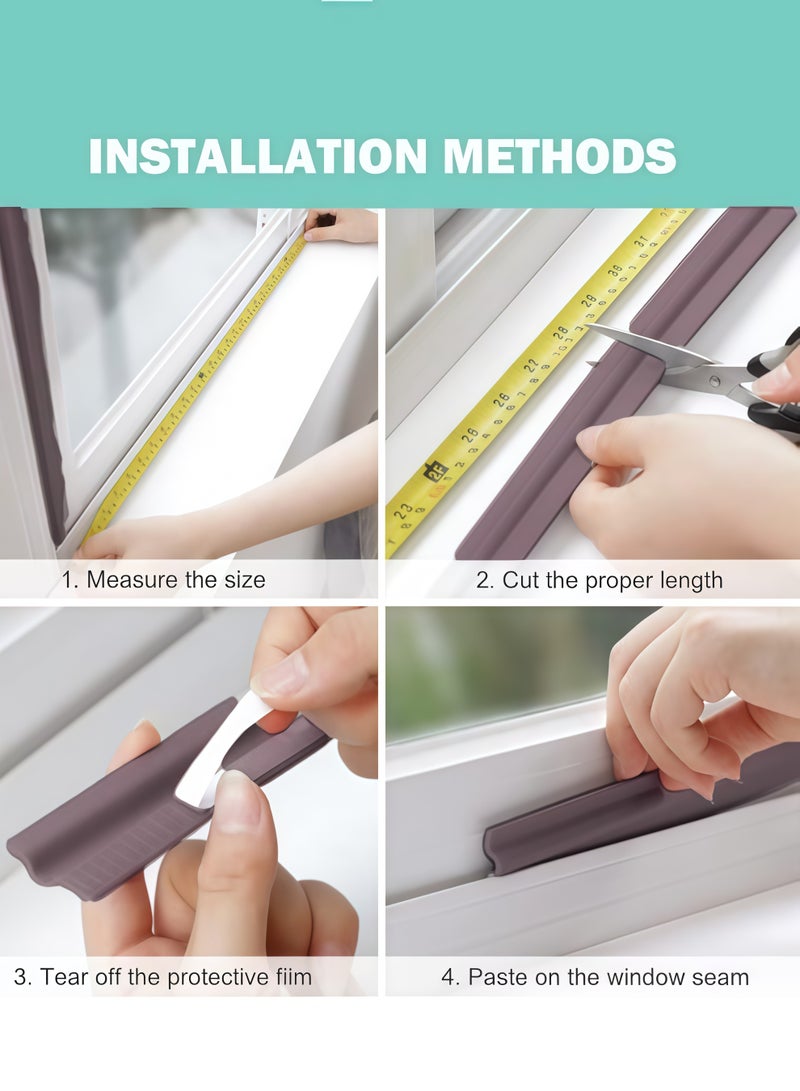 INSTALLATION METHODS

1. Measure the size

2. Cut the proper length

3. Tear off the protective fiim

4. Paste on the window seam