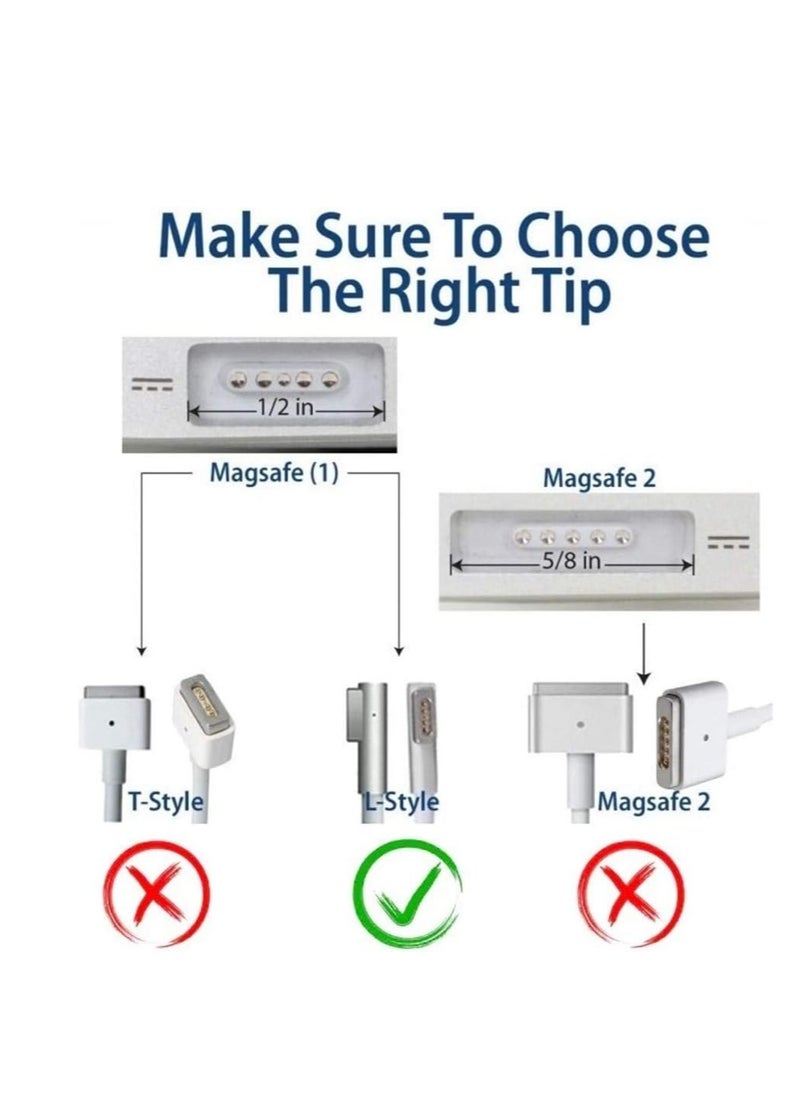 Make Sure To Choose The Right Tip

1/2 in

Magsafe (1)

Magsafe 2

5/8 in

T-Style

L-Style

Magsafe 2