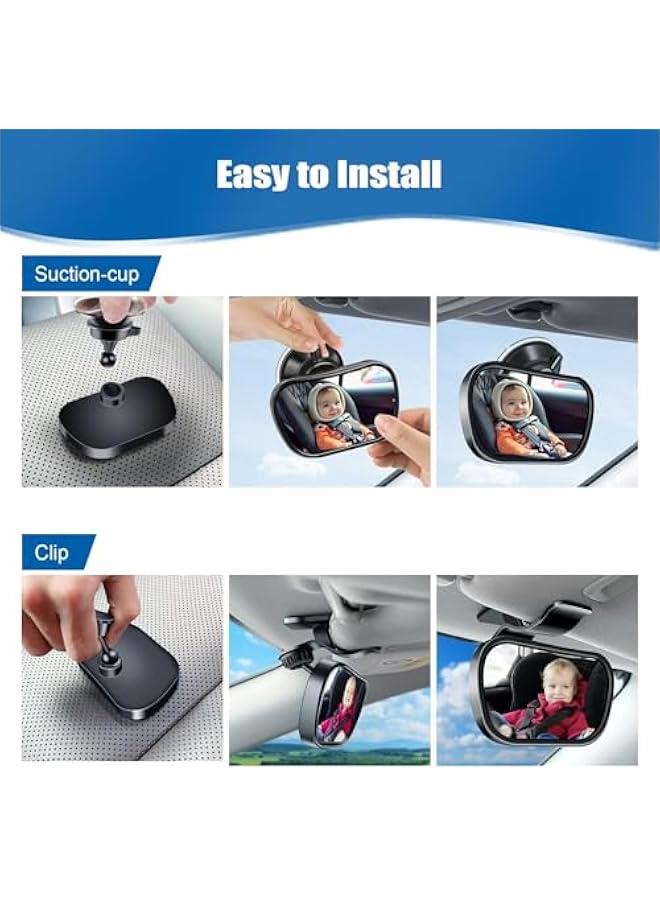 Easy to Install

Suction-cup

Clip