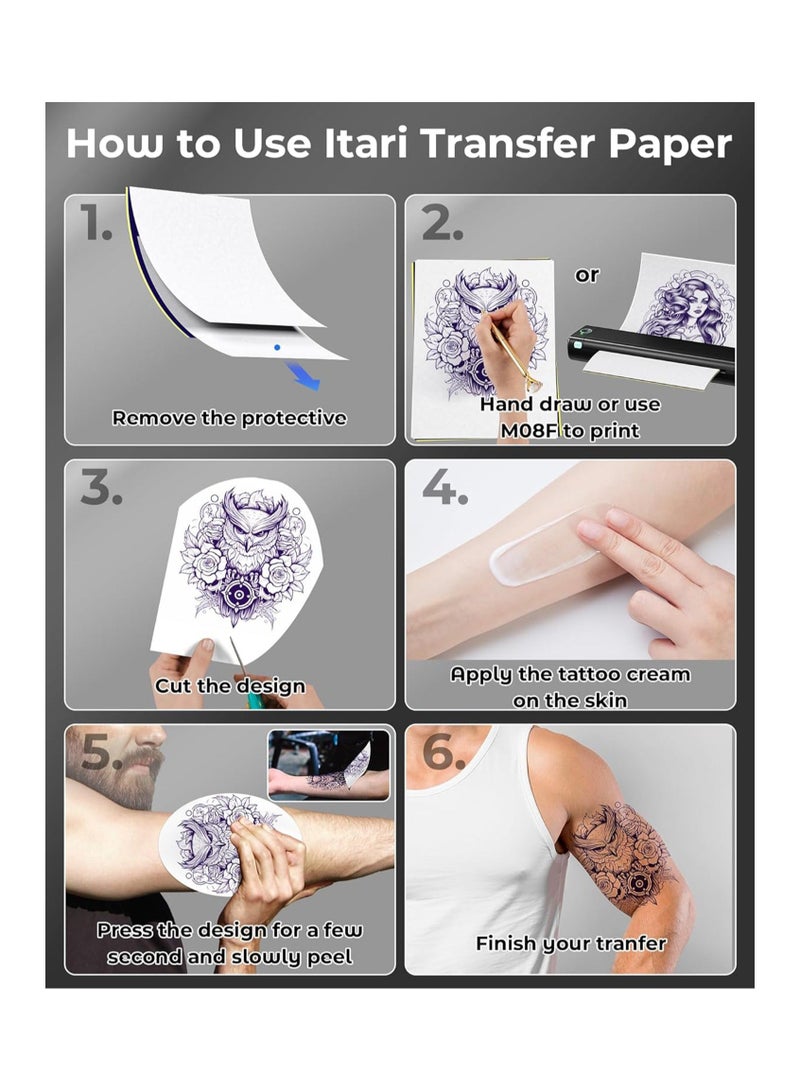 How to Use Itari Transfer Paper

1.

Remove the protective

2.

or

Hand draw or use M08F to print

3.

Cut the design

4.

Apply the tattoo cream on the skin

5.

Press the design for a few second and slowly peel

6.

Finish your tranfer