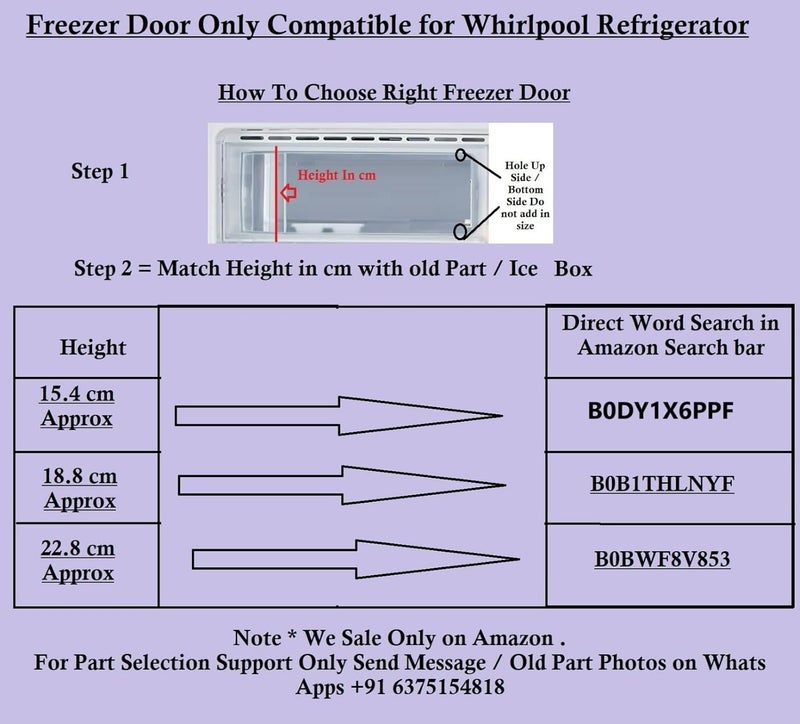 Freezer Door Only Compatible for Whirlpool Refrigerator

How To Choose Right Freezer Door

Step 1

Height In cm

Hole Up Side / Bottom Side Do not add in size

Step 2 = Match Height in cm with old Part / Ice Box

| Height | | Direct Word Search in Amazon Search bar |
|---|---|---|
| 15.4 cm Approx | | B0DY1X6PPF |
| 18.8 cm Approx | | B0B1THLNYF |
| 22.8 cm Approx | | B0BWF8V853 |

Note * We Sale Only on Amazon .
For Part Selection Support Only Send Message / Old Part Photos on Whats Apps +91 6375154818