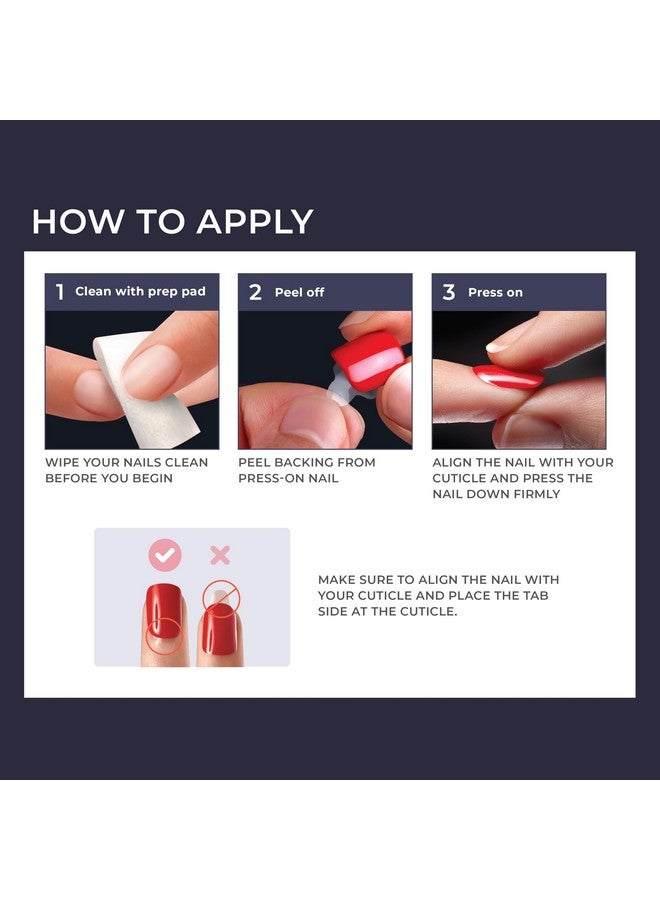 HOW TO APPLY

1 Clean with prep pad

WIPE YOUR NAILS CLEAN BEFORE YOU BEGIN

2 Peel off

PEEL BACKING FROM PRESS-ON NAIL

3 Press on

ALIGN THE NAIL WITH YOUR CUTICLE AND PRESS THE NAIL DOWN FIRMLY

MAKE SURE TO ALIGN THE NAIL WITH YOUR CUTICLE AND PLACE THE TAB SIDE AT THE CUTICLE.